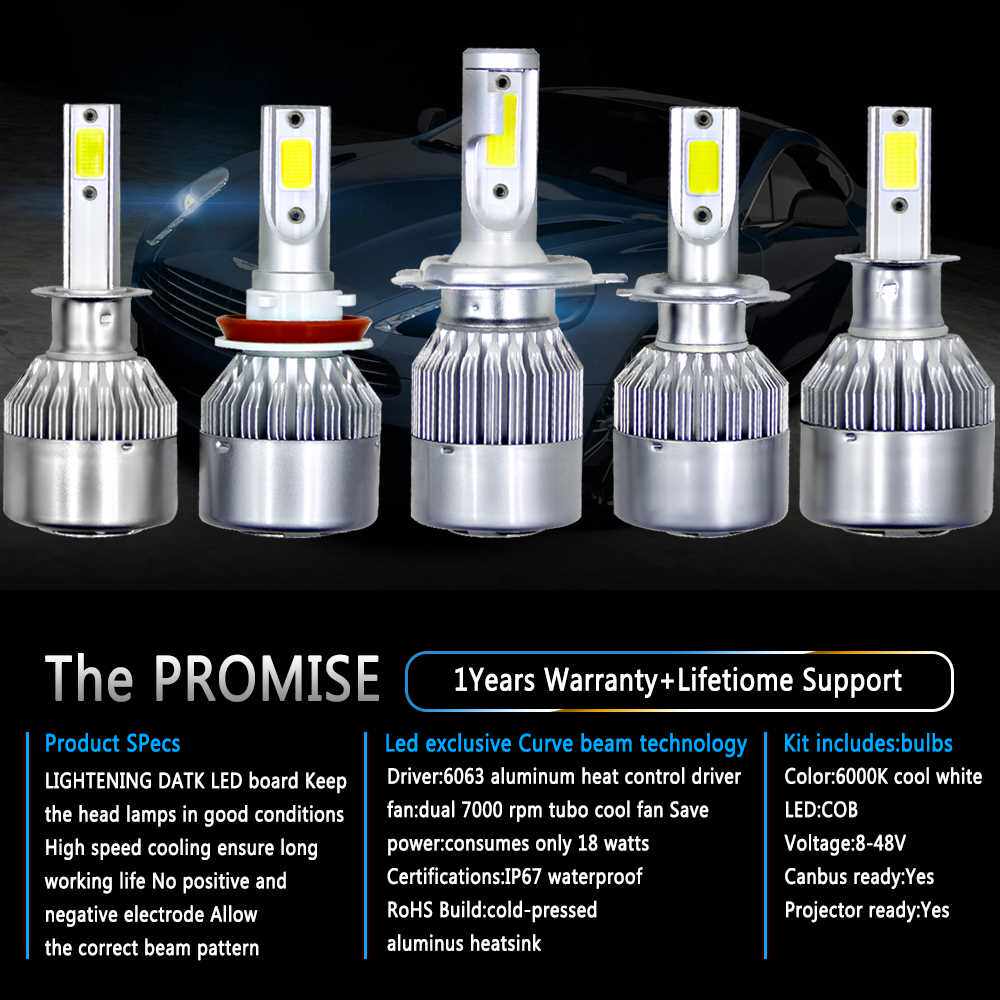 The PROMISE

1Years Warranty+Lifetiome Support

Product SPecs

LIGHTENING DATK LED board Keep the head lamps in good conditions High speed cooling ensure long working life No positive and negative electrode Allow the correct beam pattern

Led exclusive Curve beam technology

Driver:6063 aluminum heat control driver fan:dual 7000 rpm tubo cool fan Save power:consumes only 18 watts Certifications:IP67 waterproof RoHS Build:cold-pressed aluminus heatsink

Kit includes:bulbs

Color:6000K cool white

LED:COB

Voltage:8-48V

Canbus ready:Yes

Projector ready:Yes