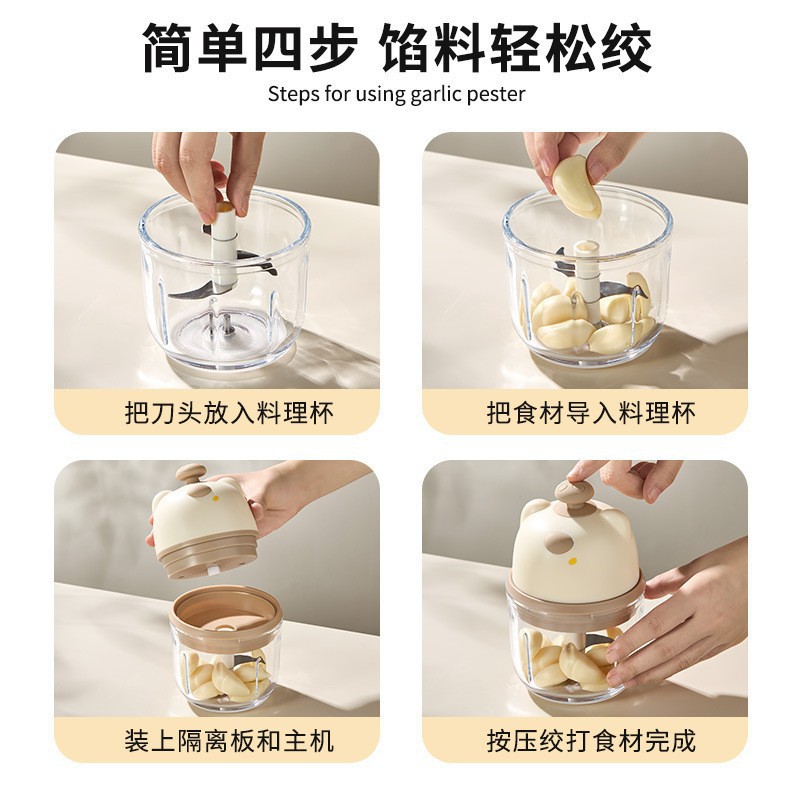 简单四步 馅料轻松绞
Steps for using garlic pester

把刀头放入料理杯

把食材导入料理杯

装上隔离板和主机

按压绞打食材完成