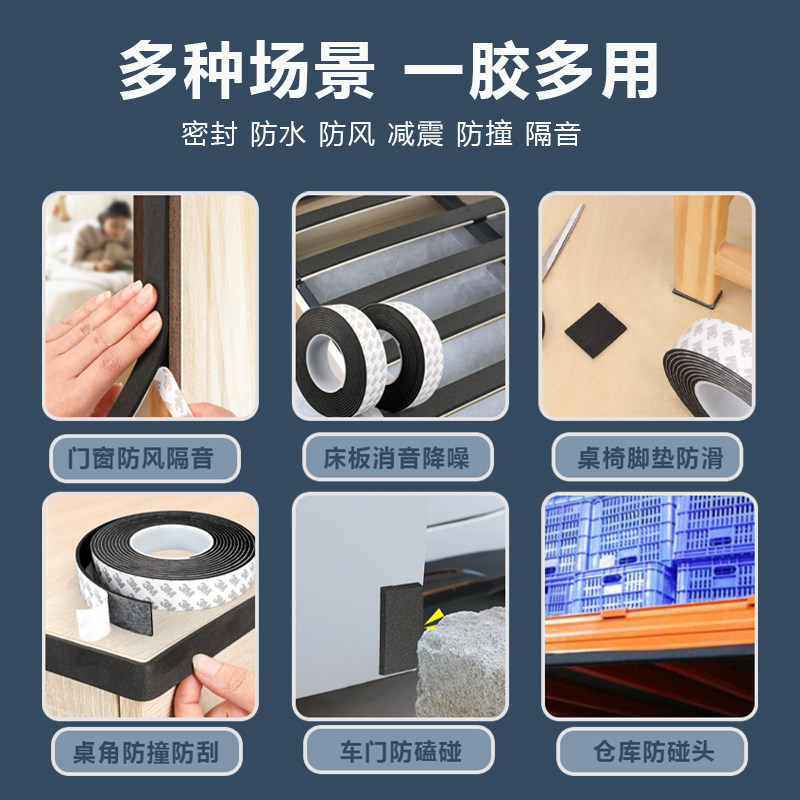 多种场景 一胶多用

密封 防水 防风 减震 防撞 隔音

门窗防风隔音

床板消音降噪

桌椅脚垫防滑

桌角防撞防刮

车门防磕碰

仓库防碰头