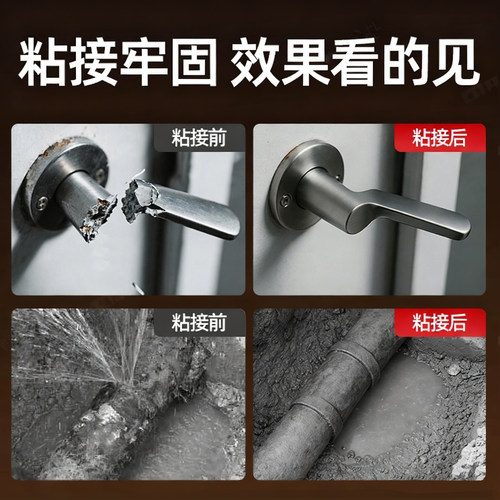 粘接牢固 效果看的见

粘接前

粘接后

粘接前

粘接后