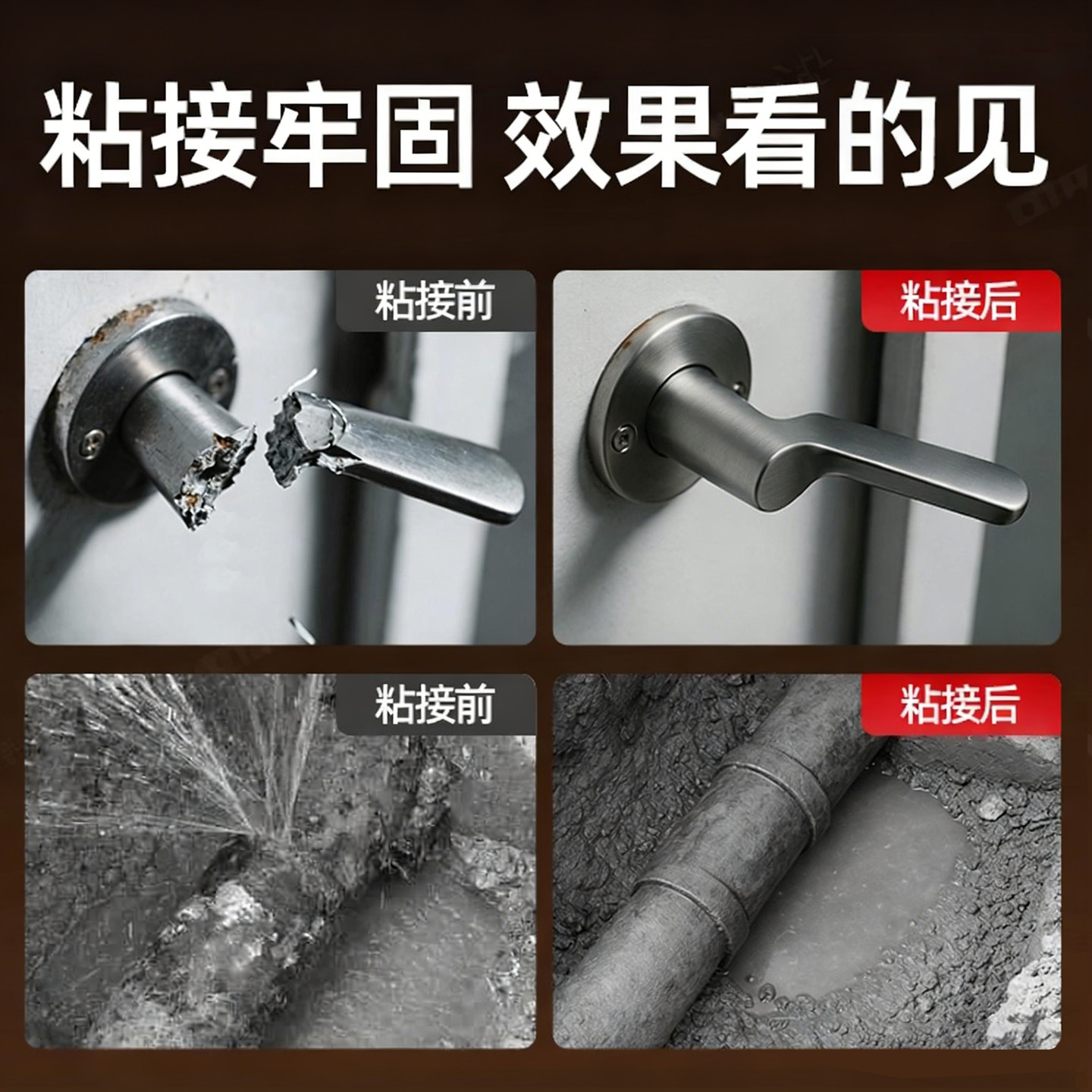 粘接牢固 效果看的见

粘接前

粘接后

粘接前

粘接后