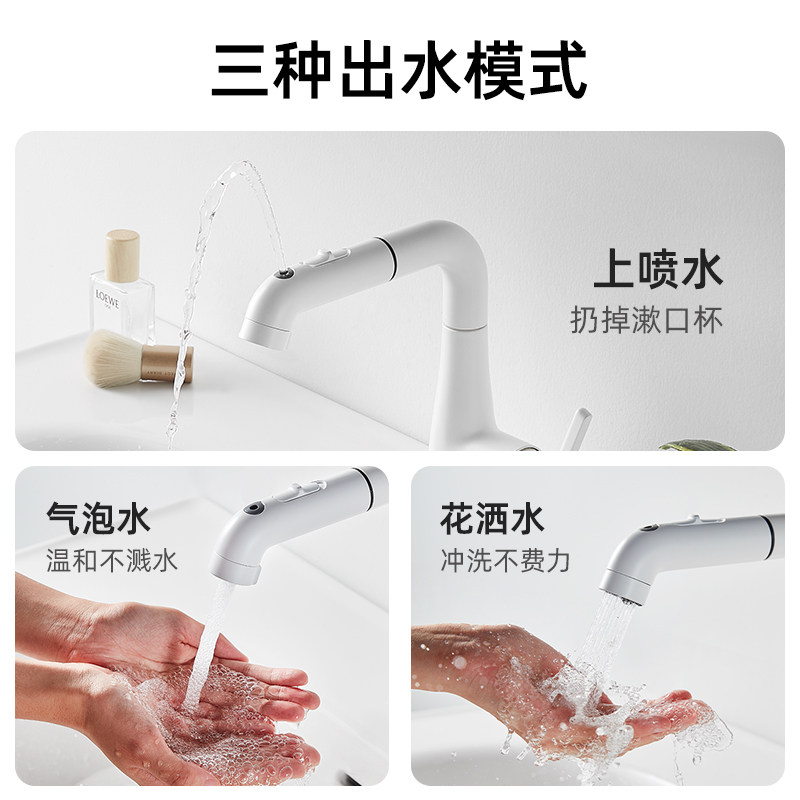 三种出水模式

LOEWE

上喷水
扔掉漱口杯

气泡水
温和不溅水

花洒水
冲洗不费力