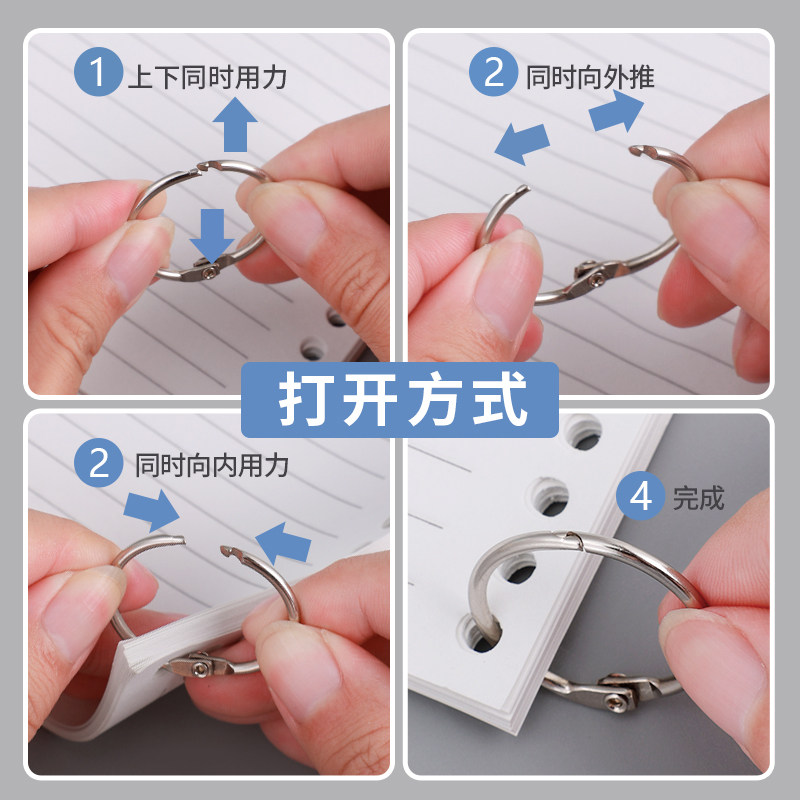 1 上下同时用力

2 同时向外推

打开方式

2 同时向内用力

4 完成