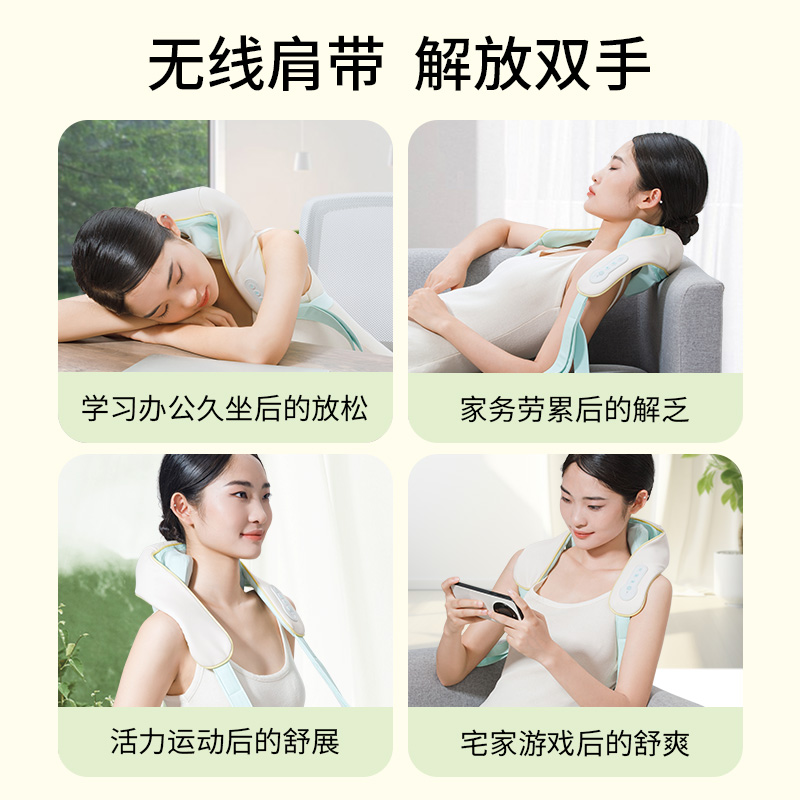 无线肩带 解放双手

学习办公久坐后的放松

家务劳累后的解乏

活力运动后的舒展

宅家游戏后的舒爽