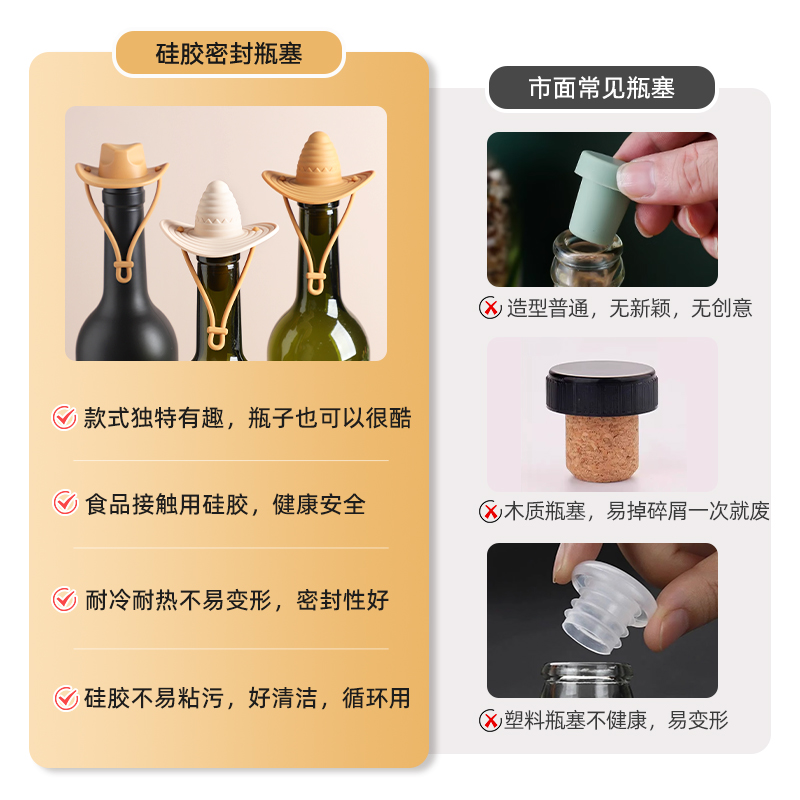 硅胶密封瓶塞

款式独特有趣，瓶子也可以很酷

食品接触用硅胶，健康安全

耐冷耐热不易变形，密封性好

硅胶不易粘污，好清洁，循环用

市面常见瓶塞

造型普通，无新颖，无创意

木质瓶塞，易掉碎屑一次就废

塑料瓶塞不健康，易变形