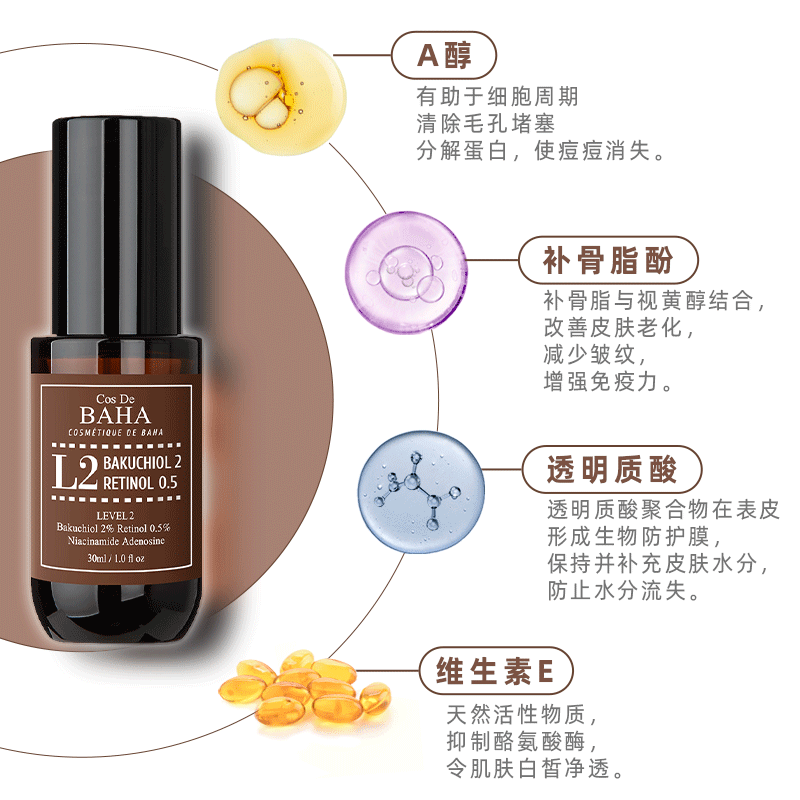 Cos De
BAHA
COSMÉTIQUE DE BAHA
L2 BAKUCHIOL 2
RETINOL 0.5
LEVEL 2
Bakuchiol 2% Retinol 0.5%
Niacinamide Adenosine
30ml / 1.0 fl oz

A醇
有助于细胞周期
清除毛孔堵塞
分解蛋白，使痘痘消失。

补骨脂酚
补骨脂与视黄醇结合，
改善皮肤老化，
减少皱纹，
增强免疫力。

透明质酸
透明质酸聚合物在表皮
形成生物防护膜，
保持并补充皮肤水分，
防止水分流失。

维生素E
天然活性物质，
抑制酪氨酸酶，
令肌肤白皙净透。