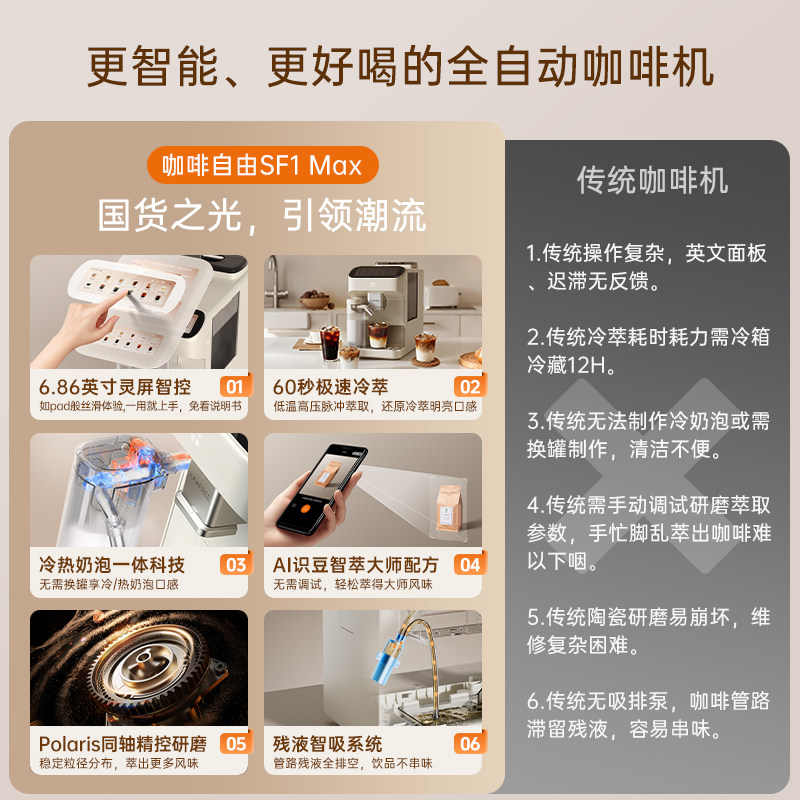 更智能、更好喝的全自动咖啡机

咖啡自由SF1 Max

国货之光，引领潮流

6.86英寸灵屏智控 01
如pad般丝滑体验，一用就上手，免看说明书

60秒极速冷萃 02
低温高压脉冲萃取，还原冷萃明亮口感

冷热奶泡一体科技 03
无需换罐享冷/热奶泡口感

AI识豆智萃大师配方 04
无需调试，轻松萃得大师风味

Polaris同轴精控研磨 05
稳定粒径分布，萃出更多风味

残液智吸系统 06
管路残液全排空，饮品不串味

传统咖啡机

1.传统操作复杂，英文面板、迟滞无反馈。

2.传统冷萃耗时耗力需冷箱冷藏12H。

3.传统无法制作冷奶泡或需换罐制作，清洁不便。

4.传统需手动调试研磨萃取参数，手忙脚乱萃出咖啡难以下咽。

5.传统陶瓷研磨易崩坏，维修复杂困难。

6.传统无吸排泵，咖啡管路滞留残液，容易串味。