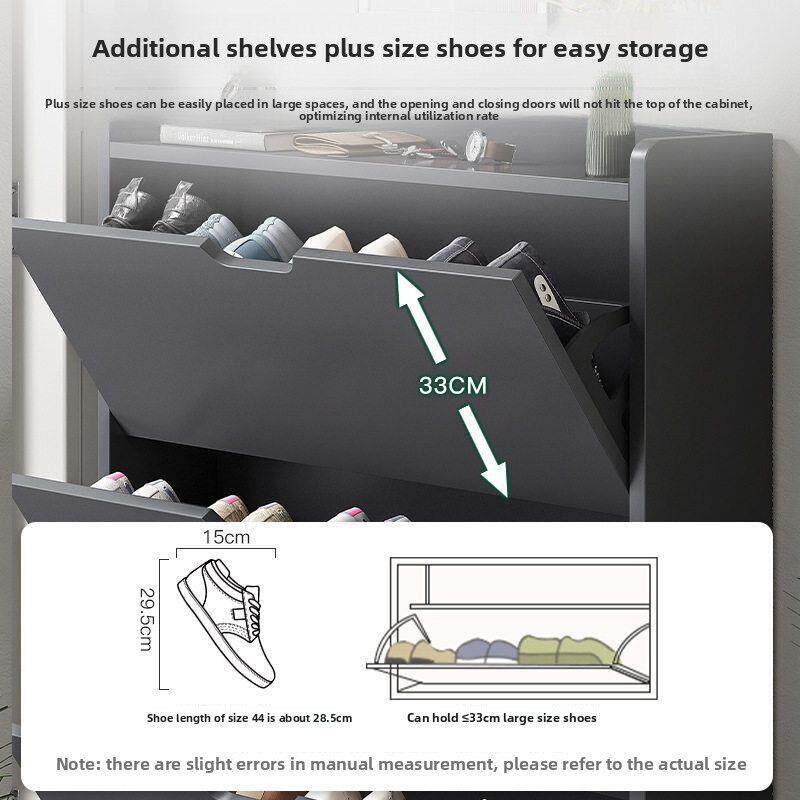 Additional shelves plus size shoes for easy storage

Plus size shoes can be easily placed in large spaces, and the opening and closing doors will not hit the top of the cabinet, optimizing internal utilization rate

33CM

15cm

29.5cm

Shoe length of size 44 is about 28.5cm

Can hold ≤33cm large size shoes

Note: there are slight errors in manual measurement, please refer to the actual size