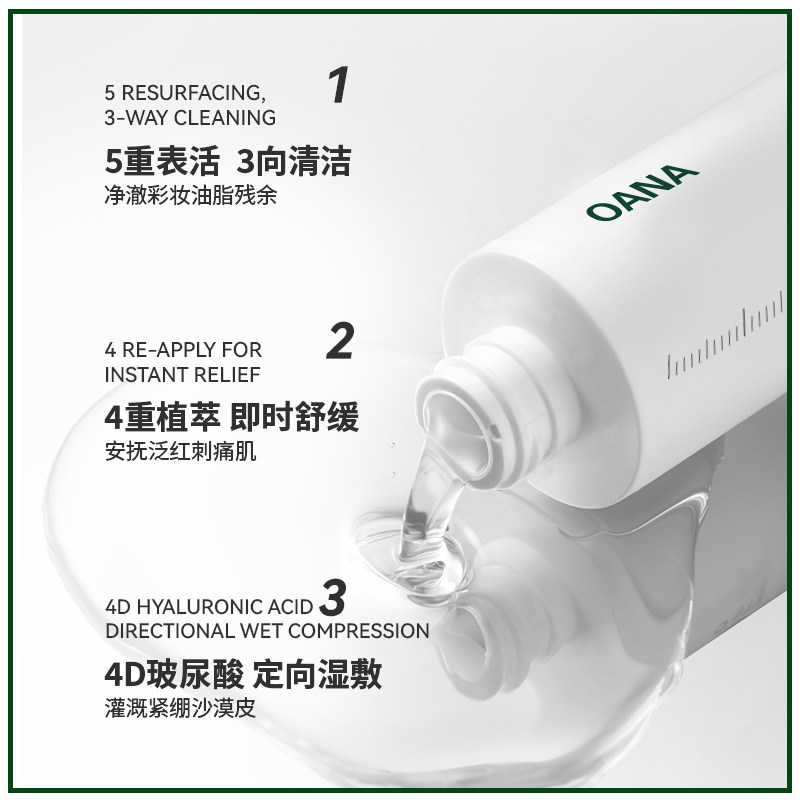 5 RESURFACING, 3-WAY CLEANING

1

5重表活 3向清洁

净澈彩妆油脂残余

OANA

4 RE-APPLY FOR INSTANT RELIEF

2

4重植萃 即时舒缓

安抚泛红刺痛肌

4D HYALURONIC ACID DIRECTIONAL WET COMPRESSION

3

4D玻尿酸 定向湿敷

灌溉紧绷沙漠皮