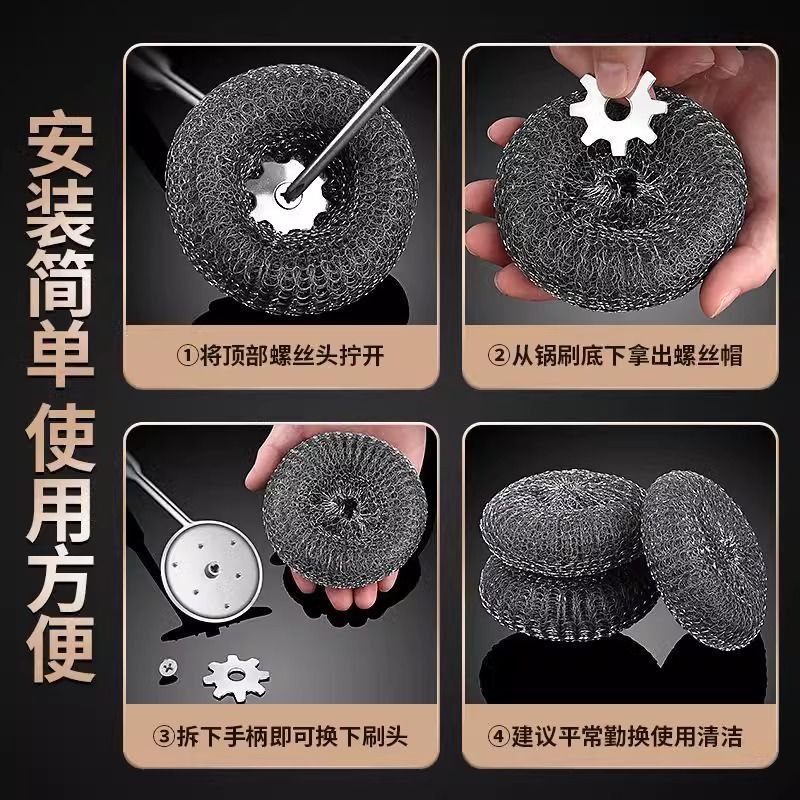 安装简单 使用方便

①将顶部螺丝头拧开

②从锅刷底下拿出螺丝帽

③拆下手柄即可换下刷头

④建议平常勤换使用清洁