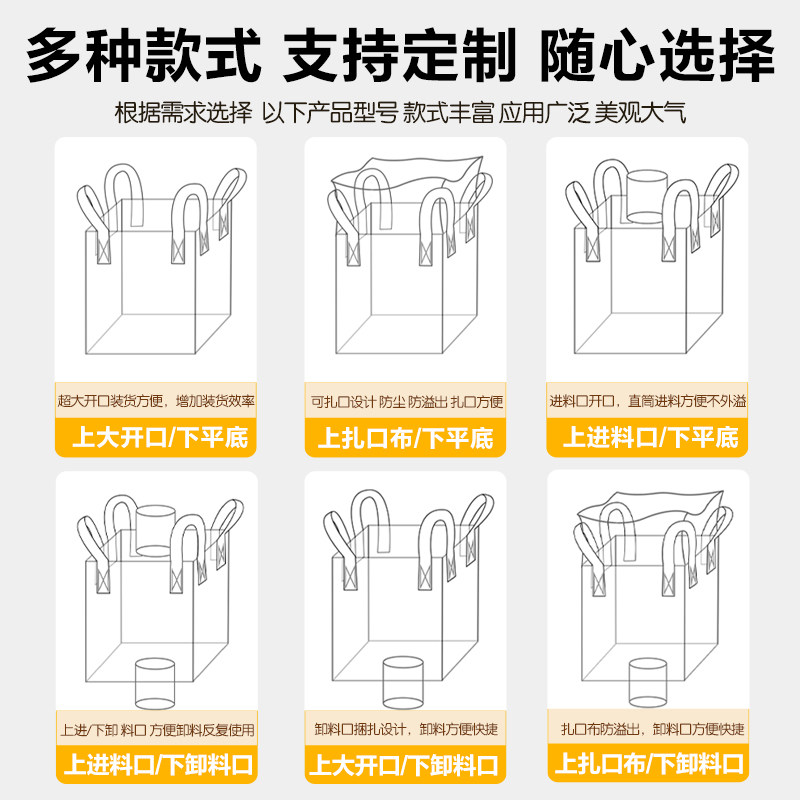 多种款式 支持定制 随心选择

根据需求选择 以下产品型号 款式丰富 应用广泛 美观大气

超大开口装货方便，增加装货效率

上大开口/下平底

可扎口设计 防尘 防溢出 扎口方便

上扎口布/下平底

进料口开口，直筒进料方便不外溢

上进料口/下平底

上进/下卸 料口 方便卸料反复使用

上进料口/下卸料口

卸料口捆扎设计，卸料方便快捷

上大开口/下卸料口

扎口布防溢出，卸料口方便快捷

上扎口布/下卸料口