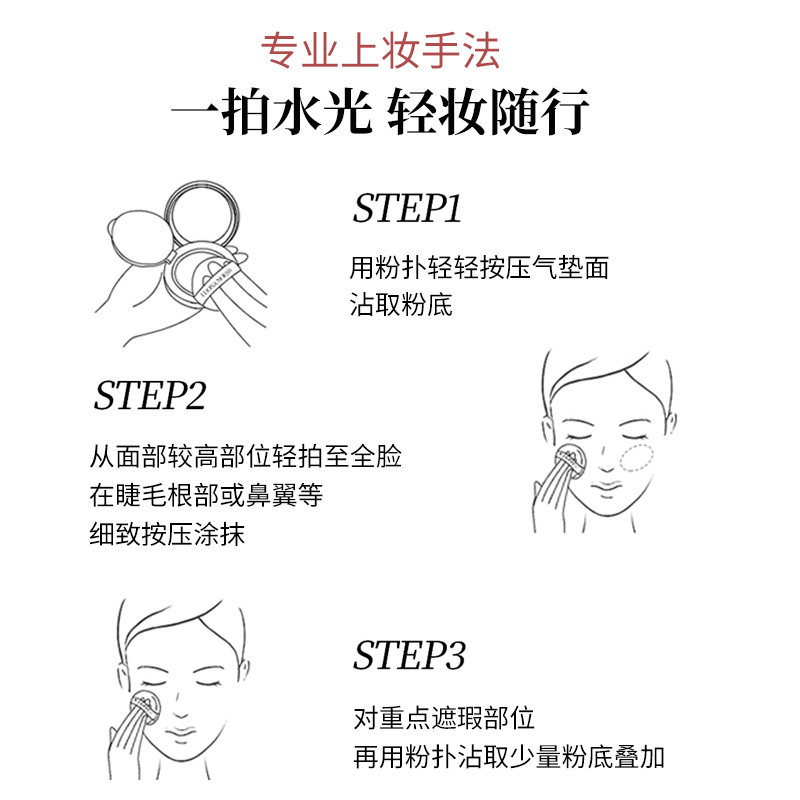 专业上妆手法

一拍水光 轻妆随行

STEP1

用粉扑轻轻按压气垫面
沾取粉底

STEP2

从面部较高部位轻拍至全脸
在睫毛根部或鼻翼等
细致按压涂抹

STEP3

对重点遮瑕部位
再用粉扑沾取少量粉底叠加