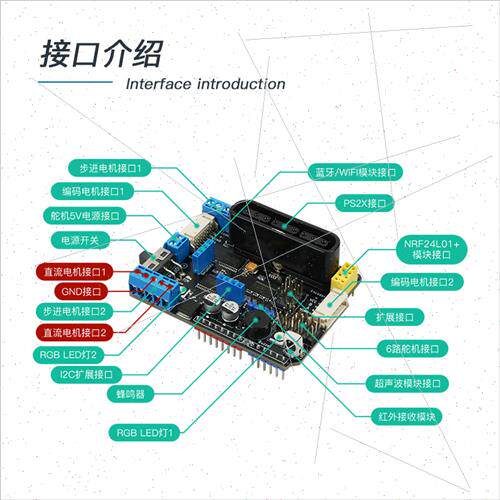 接口介绍

Interface introduction

步进电机接口1
编码电机接口1
舵机5V电源接口
电源开关
直流电机接口1
GND接口
步进电机接口2
直流电机接口2
RGB LED灯2
I2C扩展接口
蜂鸣器
RGB LED灯1

蓝牙/WIFI模块接口
PS2X接口
NRF24L01+ 模块接口
编码电机接口2
扩展接口
6路舵机接口
超声波模块接口
红外接收模块