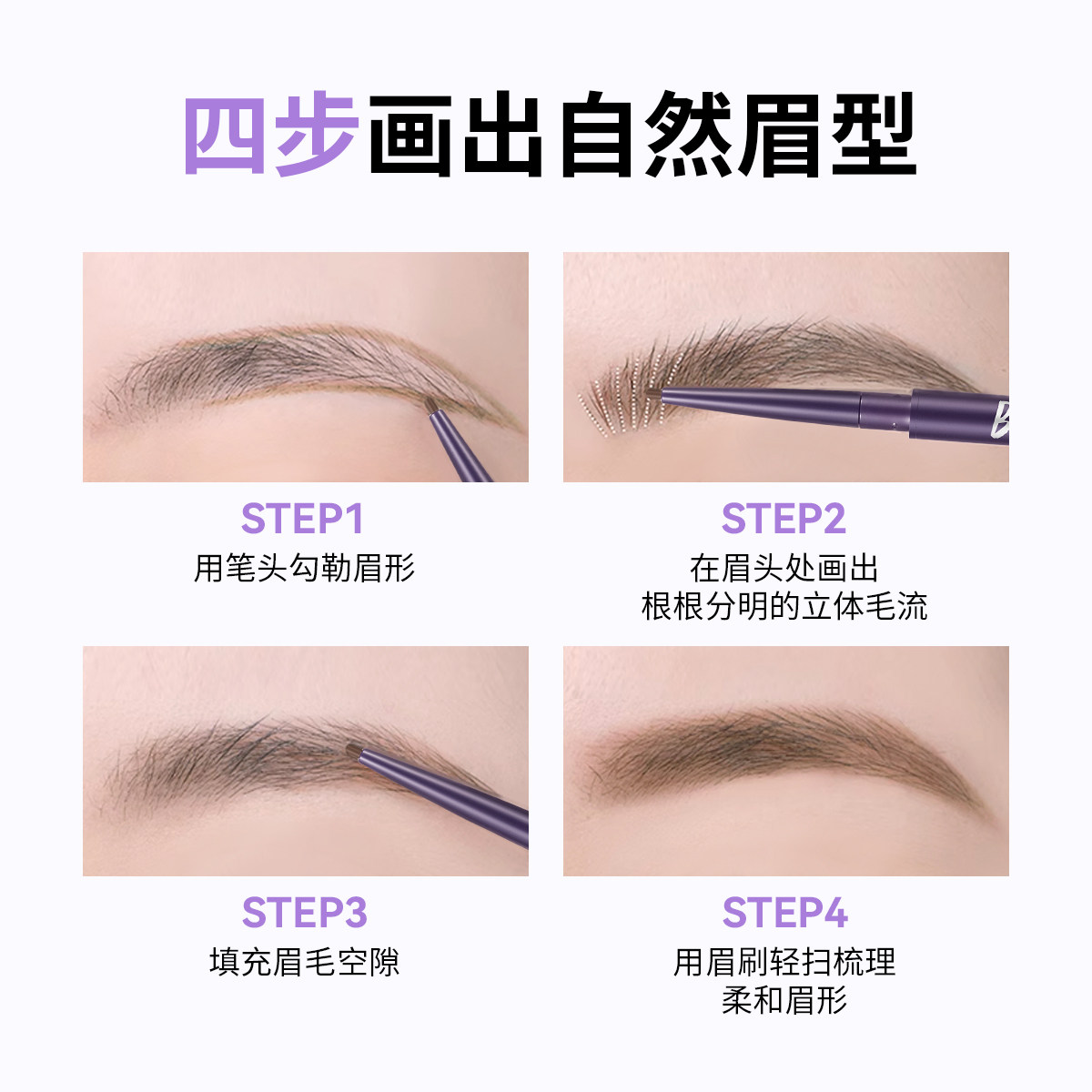 四步画出自然眉型

STEP1
用笔头勾勒眉形

STEP2
在眉头处画出
根根分明的立体毛流

STEP3
填充眉毛空隙

STEP4
用眉刷轻扫梳理
柔和眉形