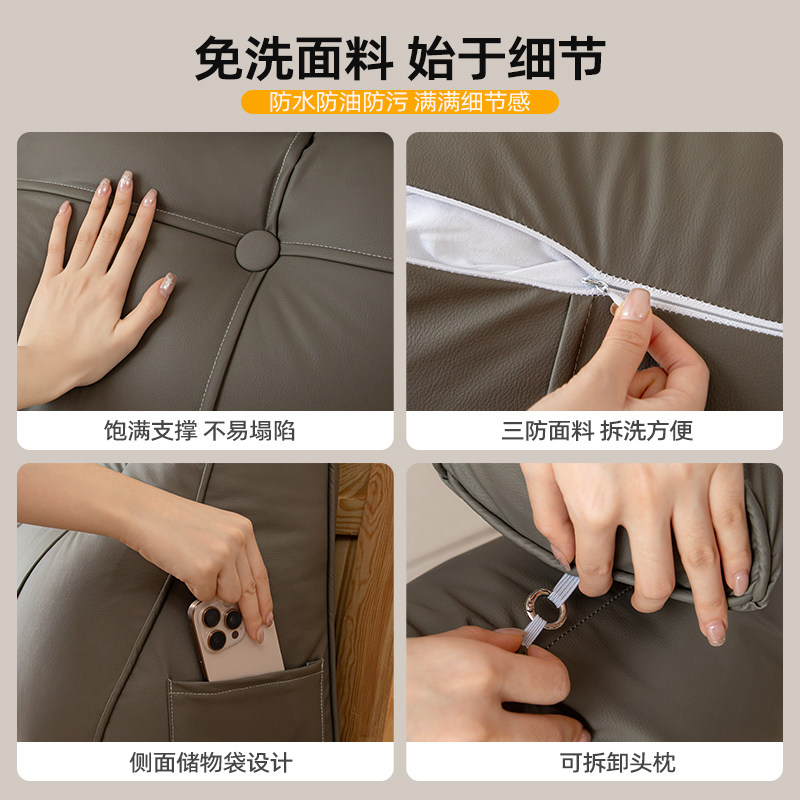 免洗面料 始于细节

防水防油防污 满满细节感

饱满支撑 不易塌陷

三防面料 拆洗方便

侧面储物袋设计

可拆卸头枕