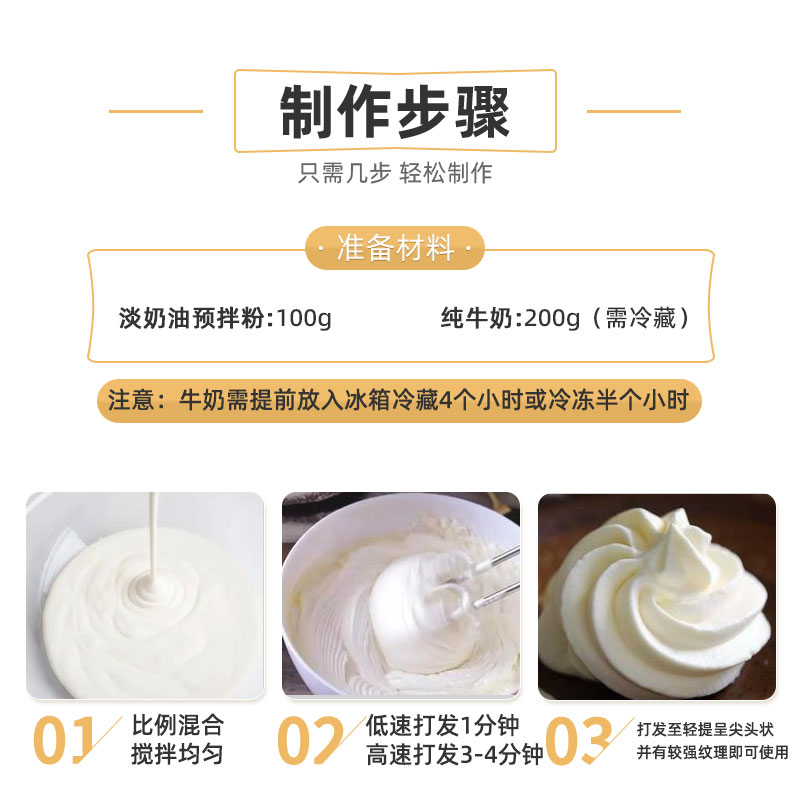 制作步骤

只需几步 轻松制作

· 准备材料 ·

淡奶油预拌粉:100g

纯牛奶:200g（需冷藏）

注意：牛奶需提前放入冰箱冷藏4个小时或冷冻半个小时

01 比例混合 搅拌均匀

02 低速打发1分钟 高速打发3-4分钟

03 打发至轻提呈尖头状 并有较强纹理即可使用