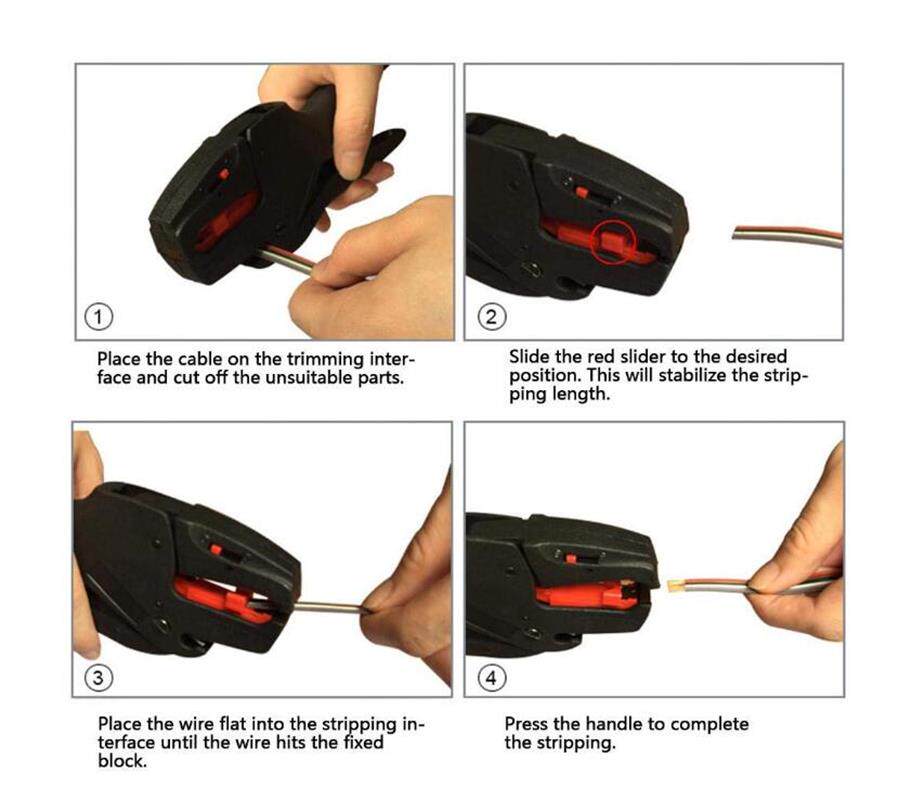 1

Place the cable on the trimming interface and cut off the unsuitable parts.

2

Slide the red slider to the desired position. This will stabilize the stripping length.

3

Place the wire flat into the stripping interface until the wire hits the fixed block.

4

Press the handle to complete the stripping.