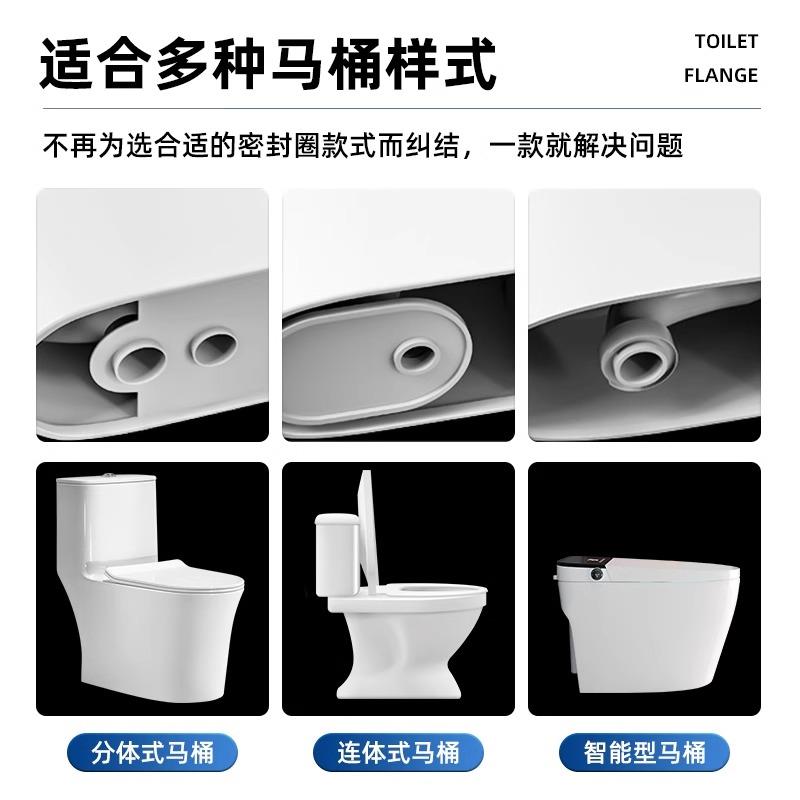 适合多种马桶样式

TOILET
FLANGE

不再为选合适的密封圈款式而纠结，一款就解决问题

分体式马桶

连体式马桶

智能型马桶