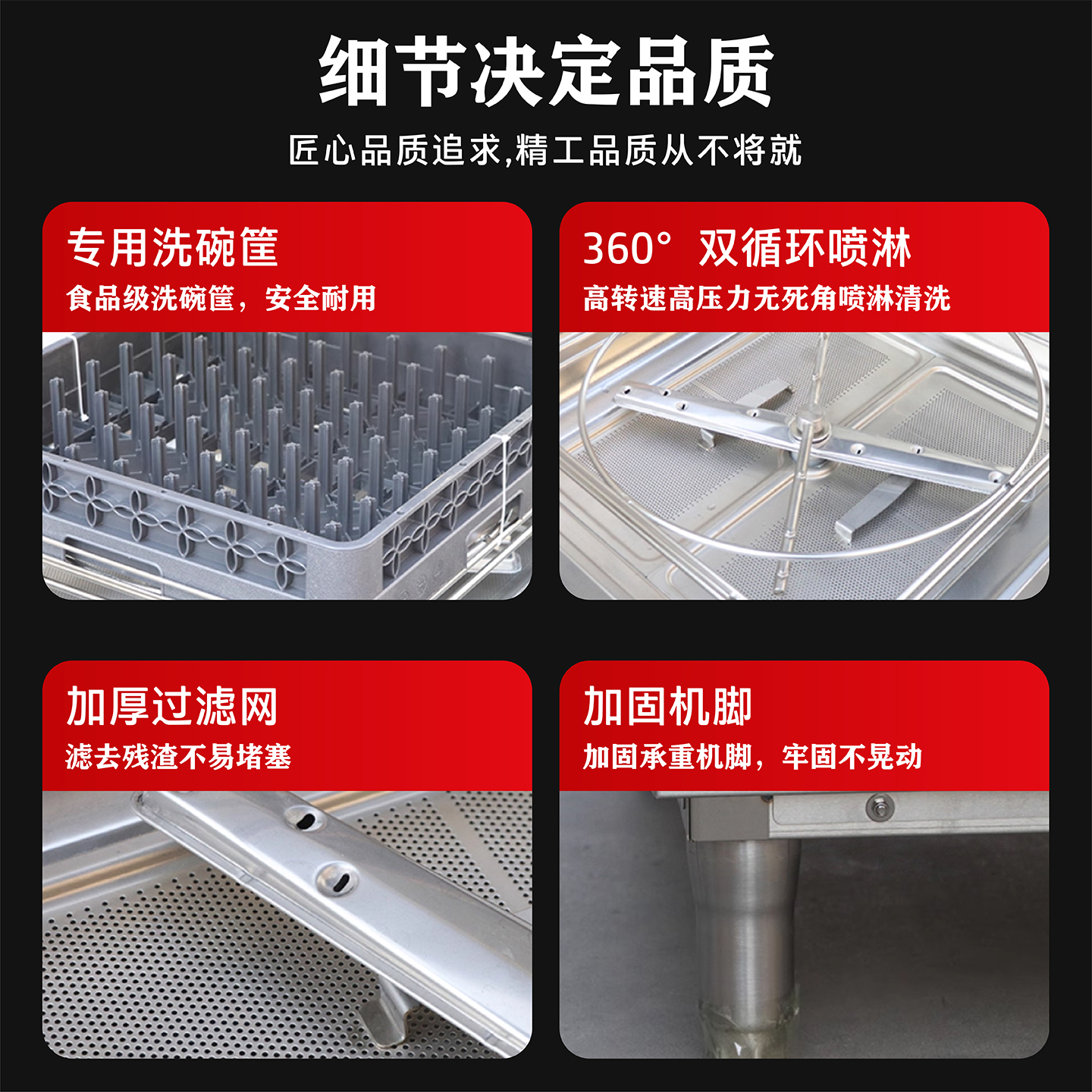 细节决定品质

匠心品质追求,精工品质从不将就

专用洗碗筐

食品级洗碗筐，安全耐用

360° 双循环喷淋

高转速高压力无死角喷淋清洗

加厚过滤网

滤去残渣不易堵塞

加固机脚

加固承重机脚，牢固不晃动