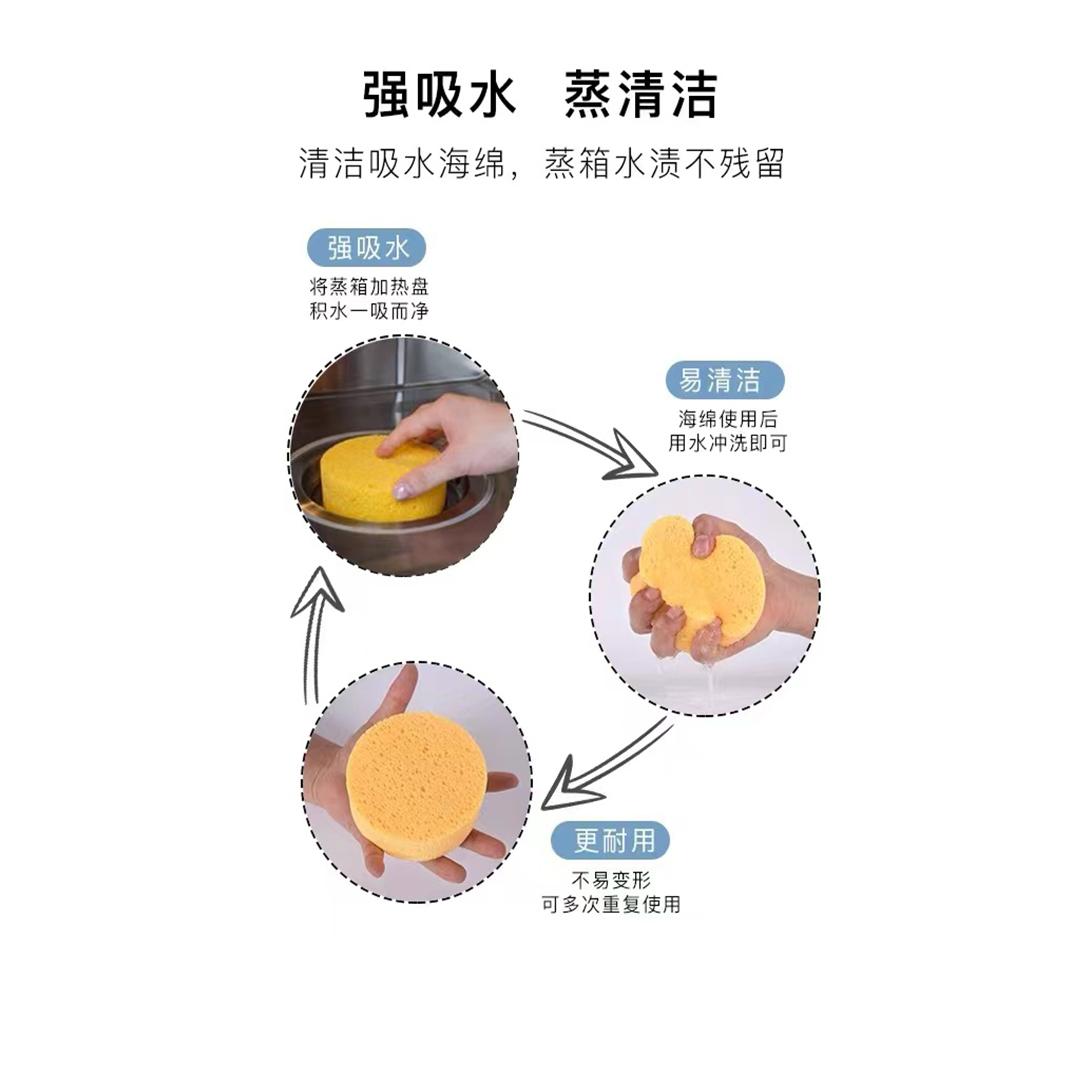 强吸水 蒸清洁

清洁吸水海绵，蒸箱水渍不残留

强吸水

将蒸箱加热盘
积水一吸而净

易清洁

海绵使用后
用水冲洗即可

更耐用

不易变形
可多次重复使用