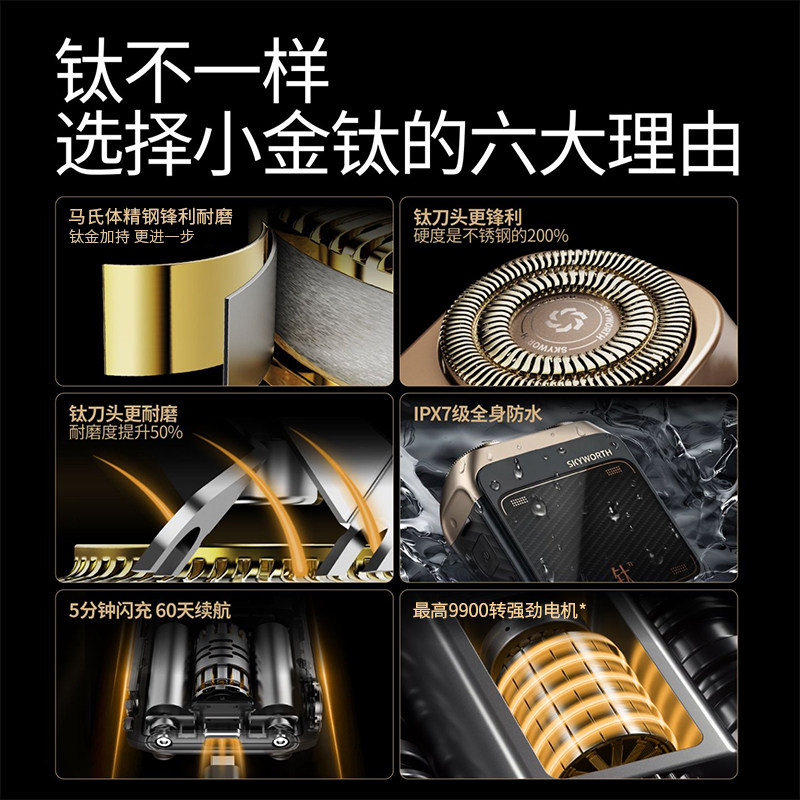 钛不一样
选择小金钛的六大理由

马氏体精钢锋利耐磨
钛金加持 更进一步

钛刀头更锋利
硬度是不锈钢的200%

SKYWORTH
SKYWORTH

钛刀头更耐磨
耐磨度提升50%

IPX7级全身防水

SKYWORTH
钛

5分钟闪充 60天续航

最高9900转强劲电机*