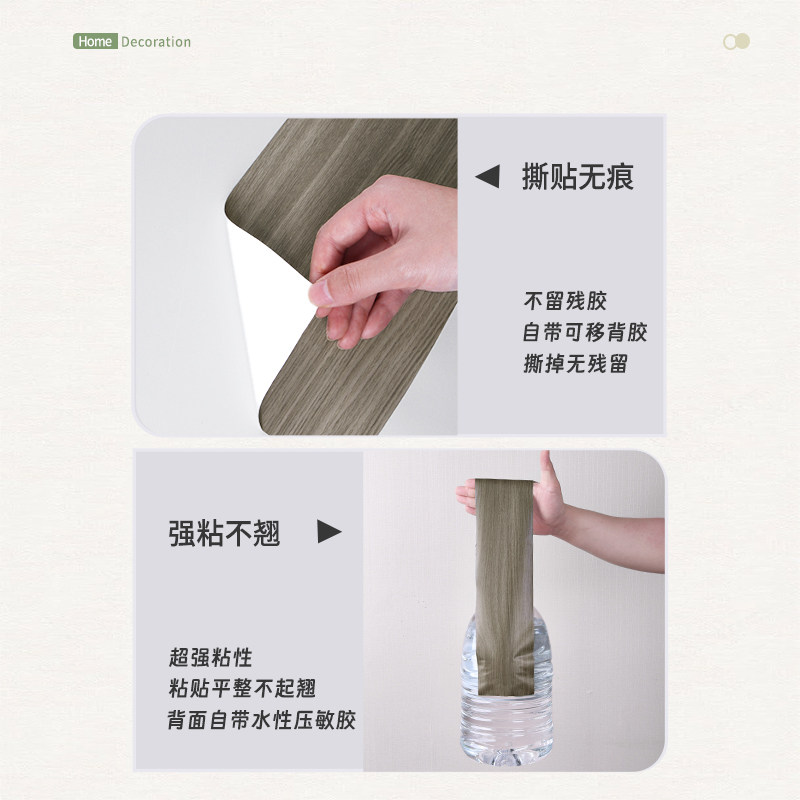 Home Decoration

撕贴无痕

不留残胶
自带可移背胶
撕掉无残留

强粘不翘

超强粘性
粘贴平整不起翘
背面自带水性压敏胶