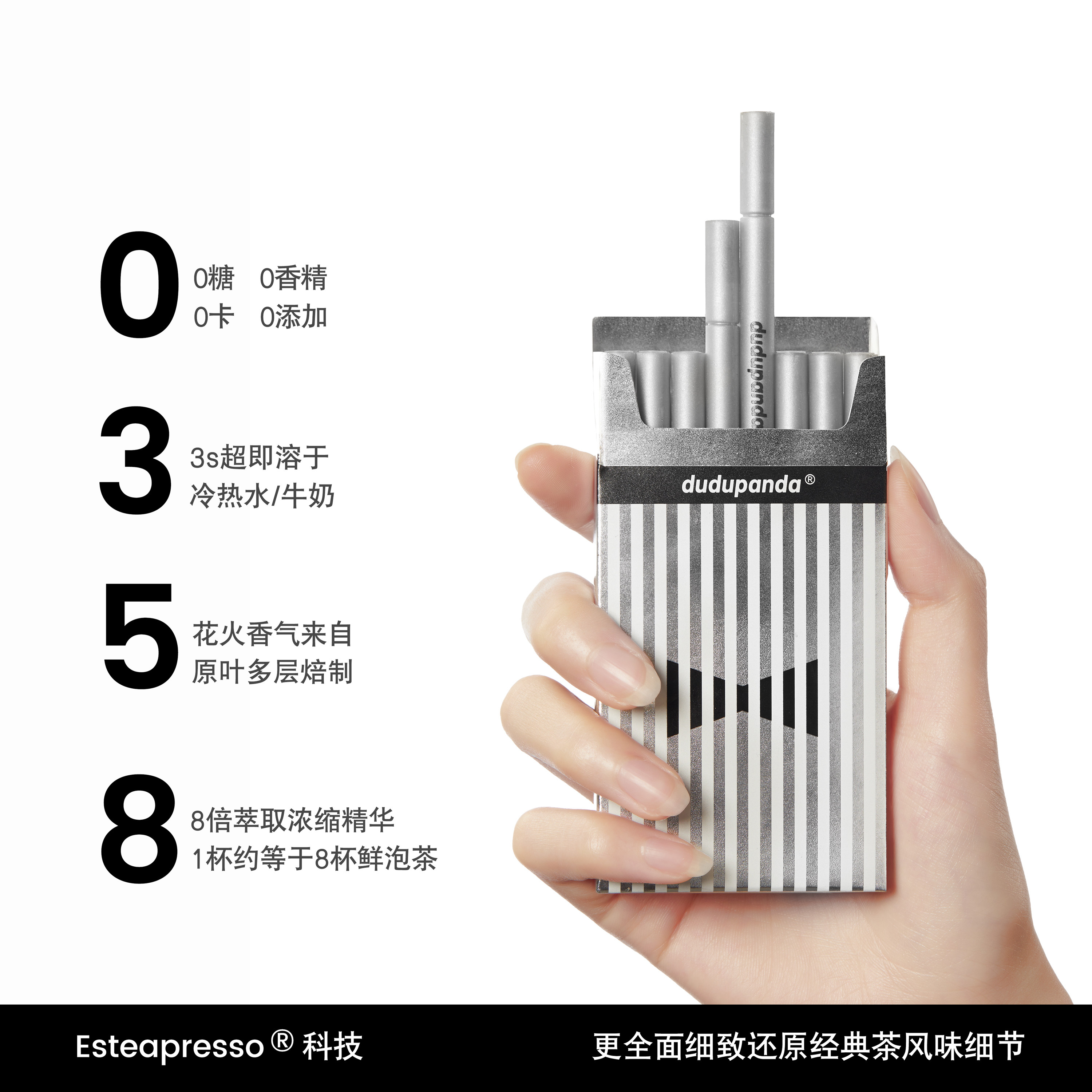 0
0糖 0香精
0卡 0添加

3
3s超即溶于
冷热水/牛奶

5
花火香气来自
原叶多层焙制

8
8倍萃取浓缩精华
1杯约等于8杯鲜泡茶

dudupanda

dudupanda®

Esteapresso® 科技

更全面细致还原经典茶风味细节