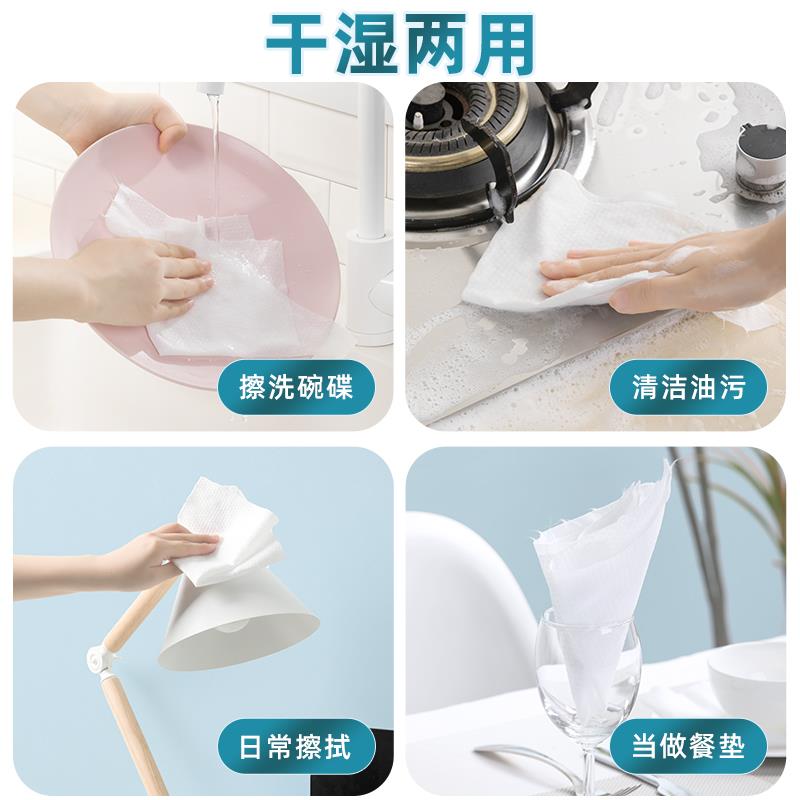 干湿两用

擦洗碗碟

清洁油污

日常擦拭

当做餐垫