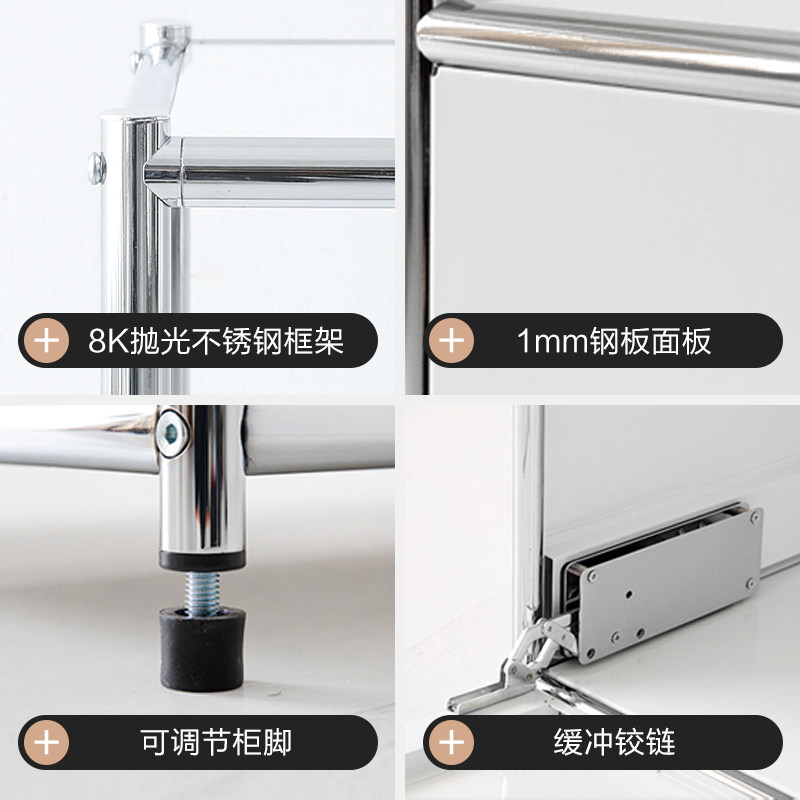 + 8K抛光不锈钢框架

+ 1mm钢板面板

+ 可调节柜脚

+ 缓冲铰链