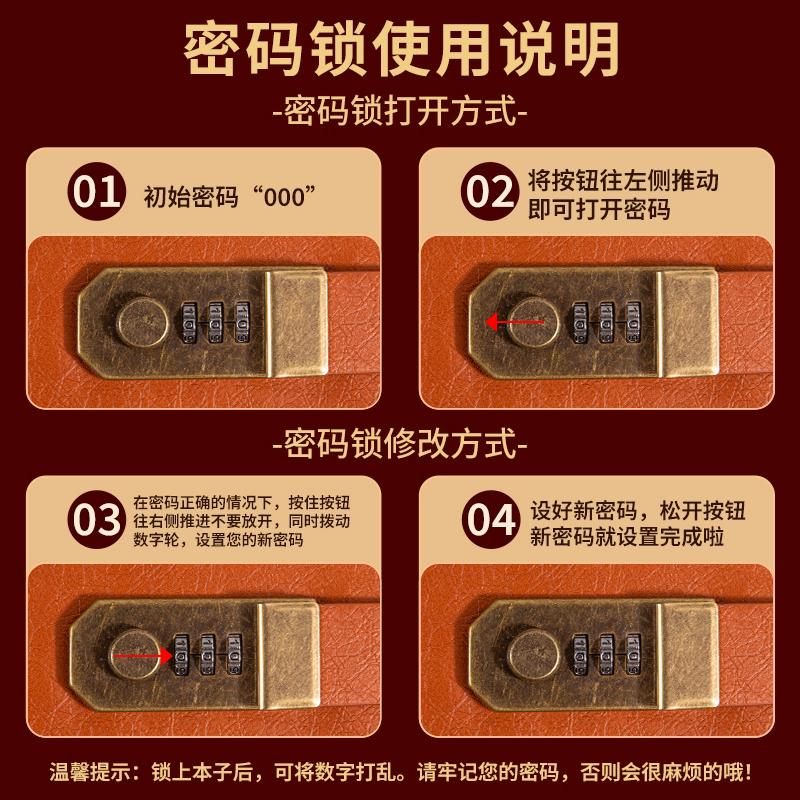 密码锁使用说明

-密码锁打开方式-

01 初始密码“000”

02 将按钮往左侧推动即可打开密码

-密码锁修改方式-

03 在密码正确的情况下，按住按钮往右侧推进不要放开，同时拨动数字轮，设置您的新密码

04 设好新密码，松开按钮新密码就设置完成啦

温馨提示：锁上本子后，可将数字打乱。请牢记您的密码，否则会很麻烦的哦！