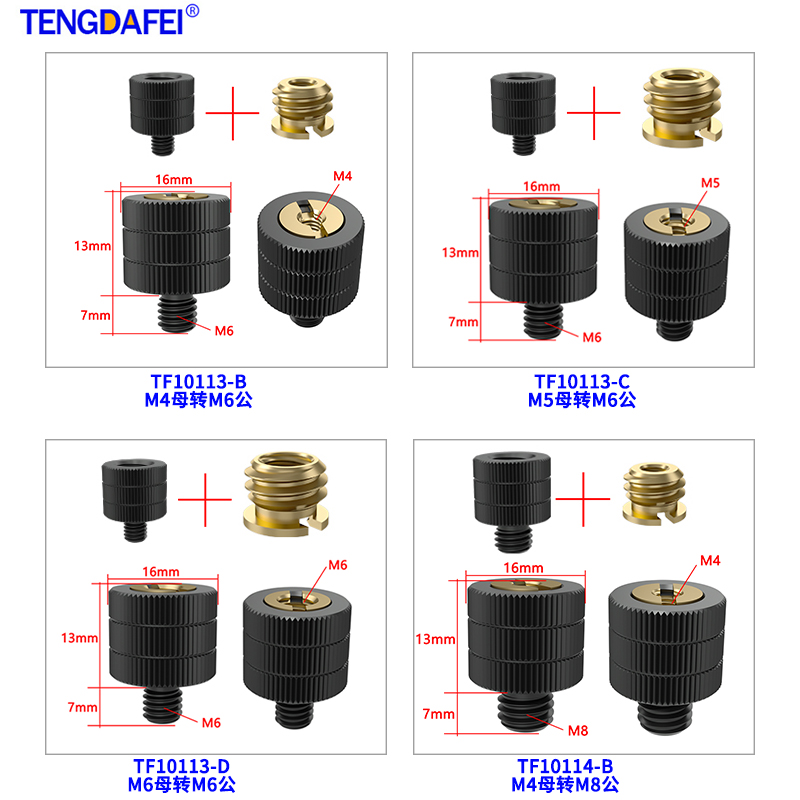 TENGDAFEI®

16mm
M4
13mm
7mm
M6

TF10113-B
M4母转M6公

16mm
M5
13mm
7mm
M6

TF10113-C
M5母转M6公

16mm
M6
13mm
7mm
M6

TF10113-D
M6母转M6公

16mm
M4
13mm
7mm
M8

TF10114-B
M4母转M8公