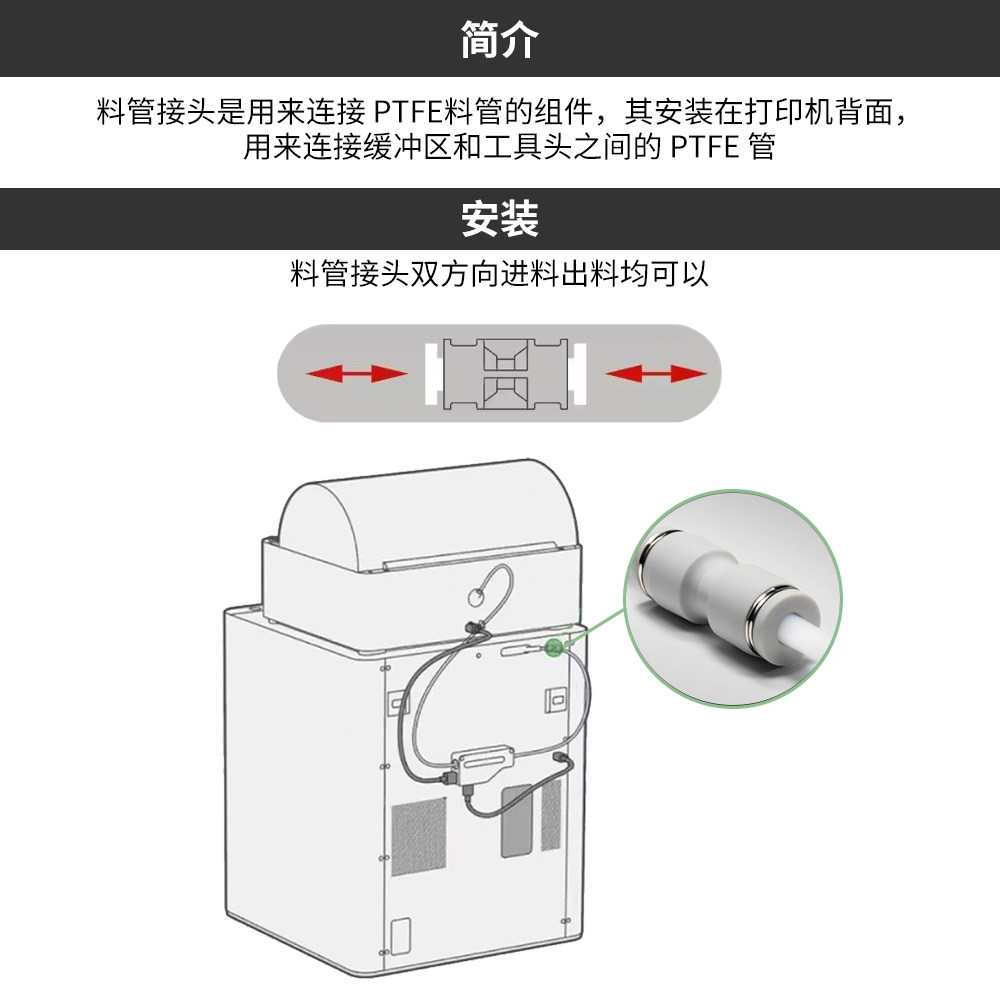 简介

料管接头是用来连接 PTFE料管的组件，其安装在打印机背面，用来连接缓冲区和工具头之间的 PTFE 管

安装

料管接头双方向进料出料均可以