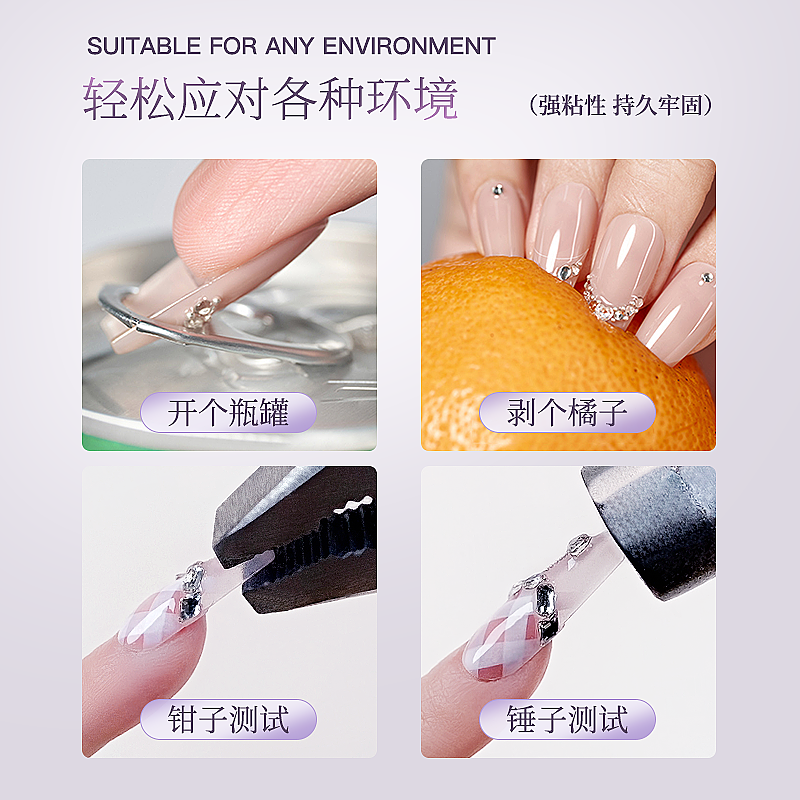 SUITABLE FOR ANY ENVIRONMENT

轻松应对各种环境 （强粘性 持久牢固）

开个瓶罐

剥个橘子

钳子测试

锤子测试