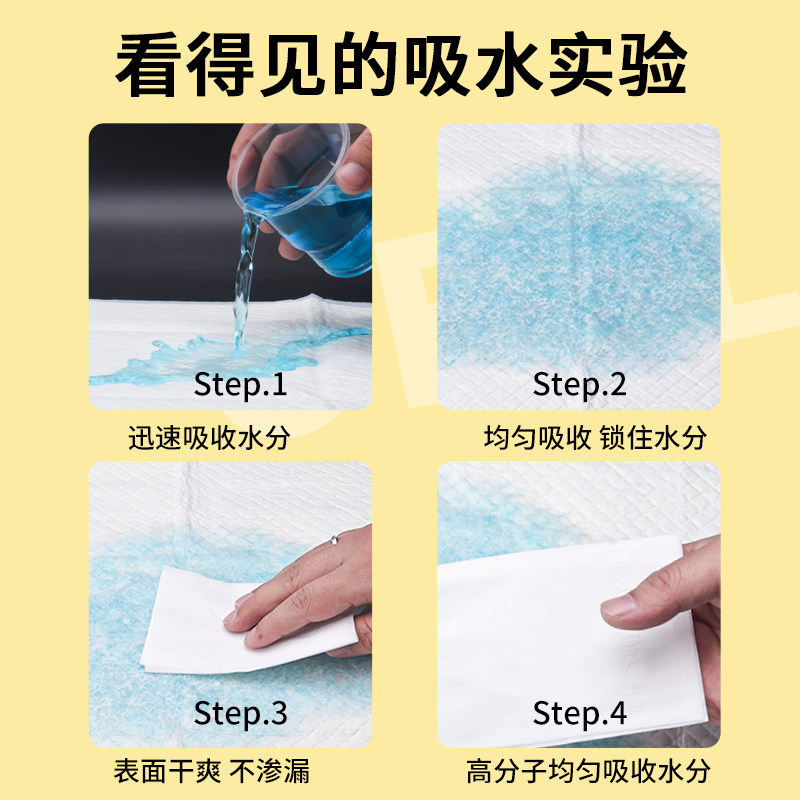 看得见的吸水实验

Step.1

迅速吸收水分

Step.2

均匀吸收 锁住水分

Step.3

表面干爽 不渗漏

Step.4

高分子均匀吸收水分