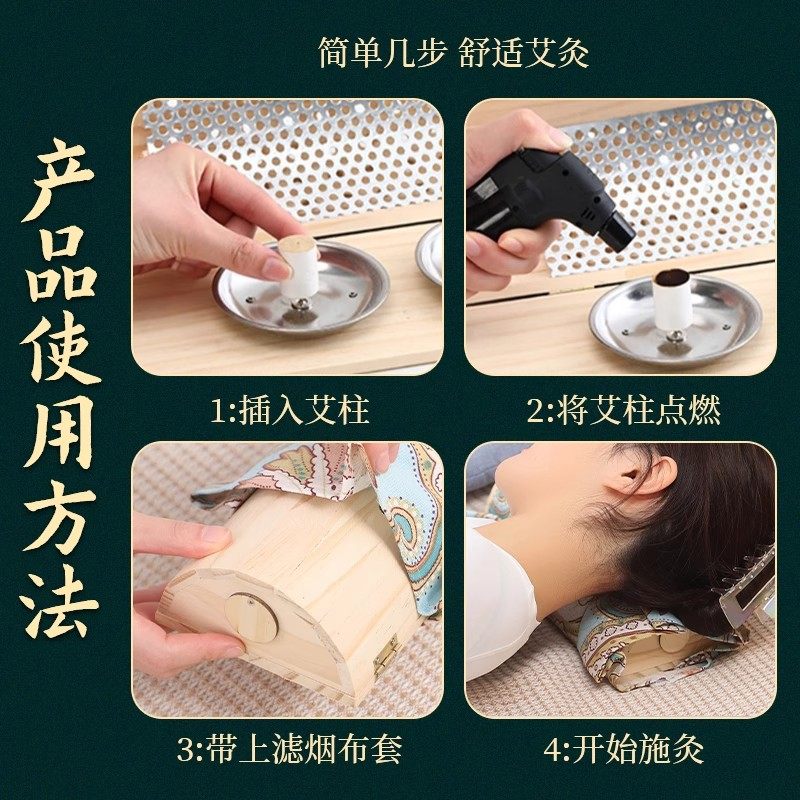 简单几步 舒适艾灸

产品使用方法

1:插入艾柱

2:将艾柱点燃

3:带上滤烟布套

4:开始施灸