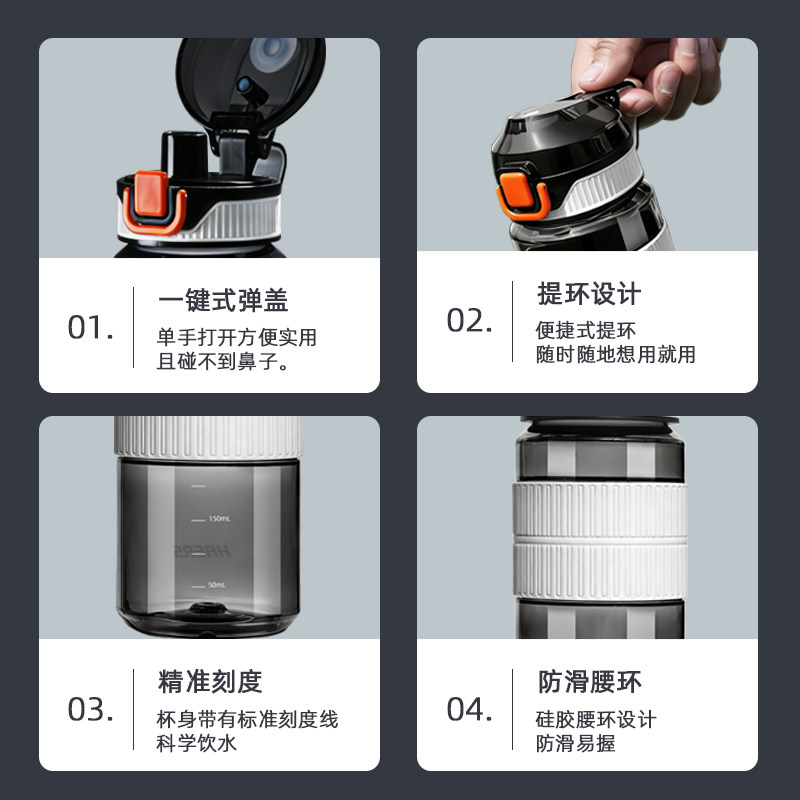 01.

一键式弹盖

单手打开方便实用
且碰不到鼻子。

02.

提环设计

便捷式提环
随时随地想用就用

150mL

50mL

03.

精准刻度

杯身带有标准刻度线
科学饮水

04.

防滑腰环

硅胶腰环设计
防滑易握