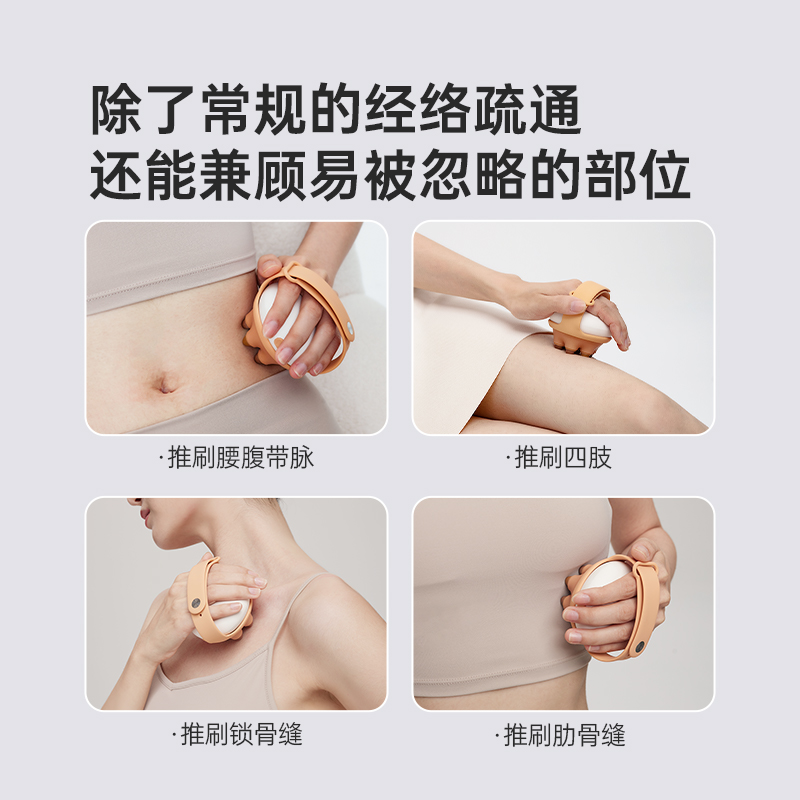 除了常规的经络疏通
还能兼顾易被忽略的部位

·推刷腰腹带脉

·推刷四肢

·推刷锁骨缝

·推刷肋骨缝