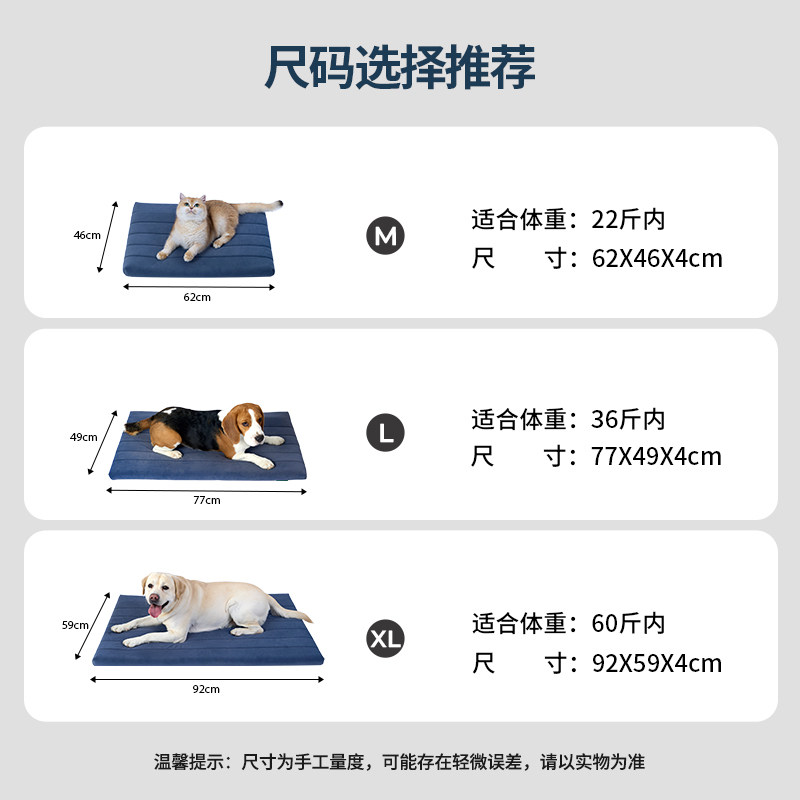 尺码选择推荐

46cm
62cm
M
适合体重：22斤内
尺　　寸：62X46X4cm

49cm
77cm
L
适合体重：36斤内
尺　　寸：77X49X4cm

59cm
92cm
XL
适合体重：60斤内
尺　　寸：92X59X4cm

温馨提示：尺寸为手工量度，可能存在轻微误差，请以实物为准