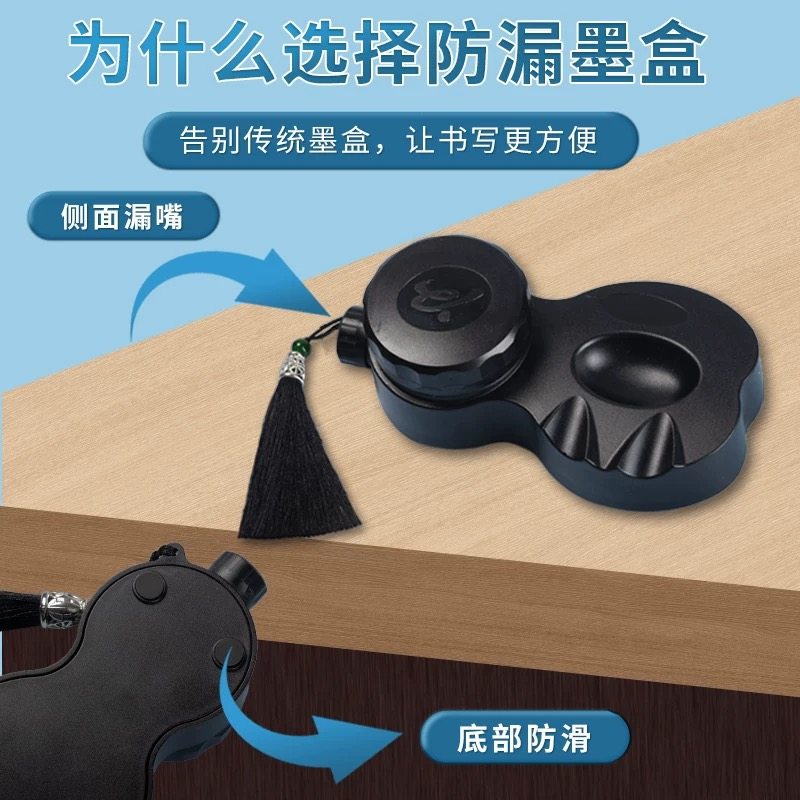 为什么选择防漏墨盒

告别传统墨盒，让书写更方便

侧面漏嘴

底部防滑