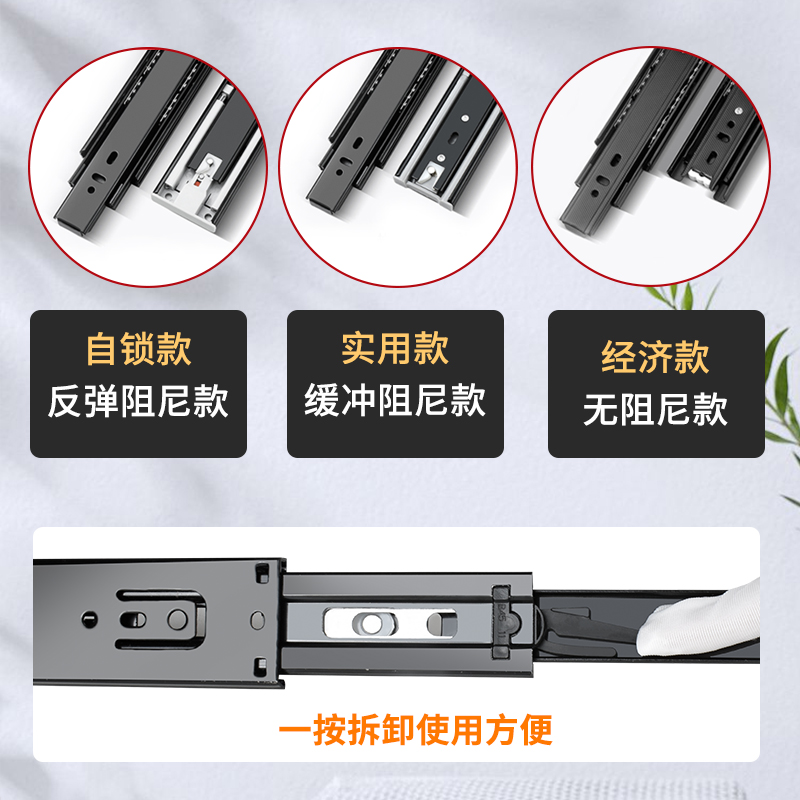 自锁款
反弹阻尼款

实用款
缓冲阻尼款

经济款
无阻尼款

一按拆卸使用方便