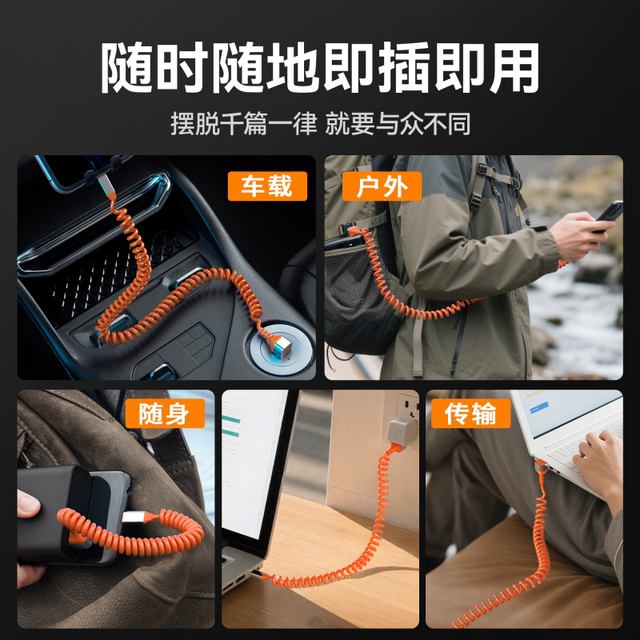 随时随地即插即用

摆脱千篇一律 就要与众不同

车载

户外

随身

传输