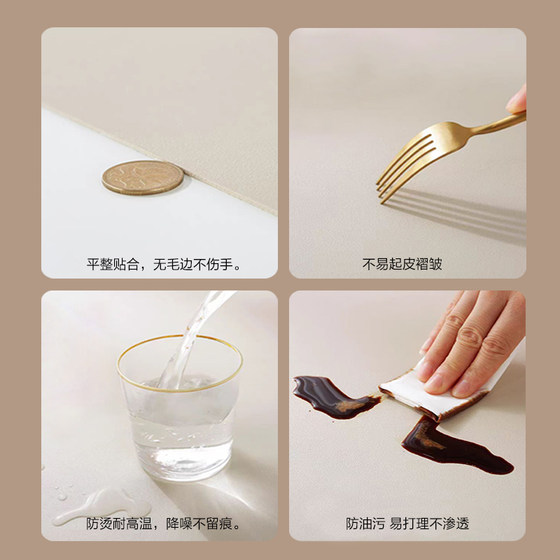 平整贴合，无毛边不伤手。

不易起皮褶皱

防烫耐高温，降噪不留痕。

防油污 易打理不渗透