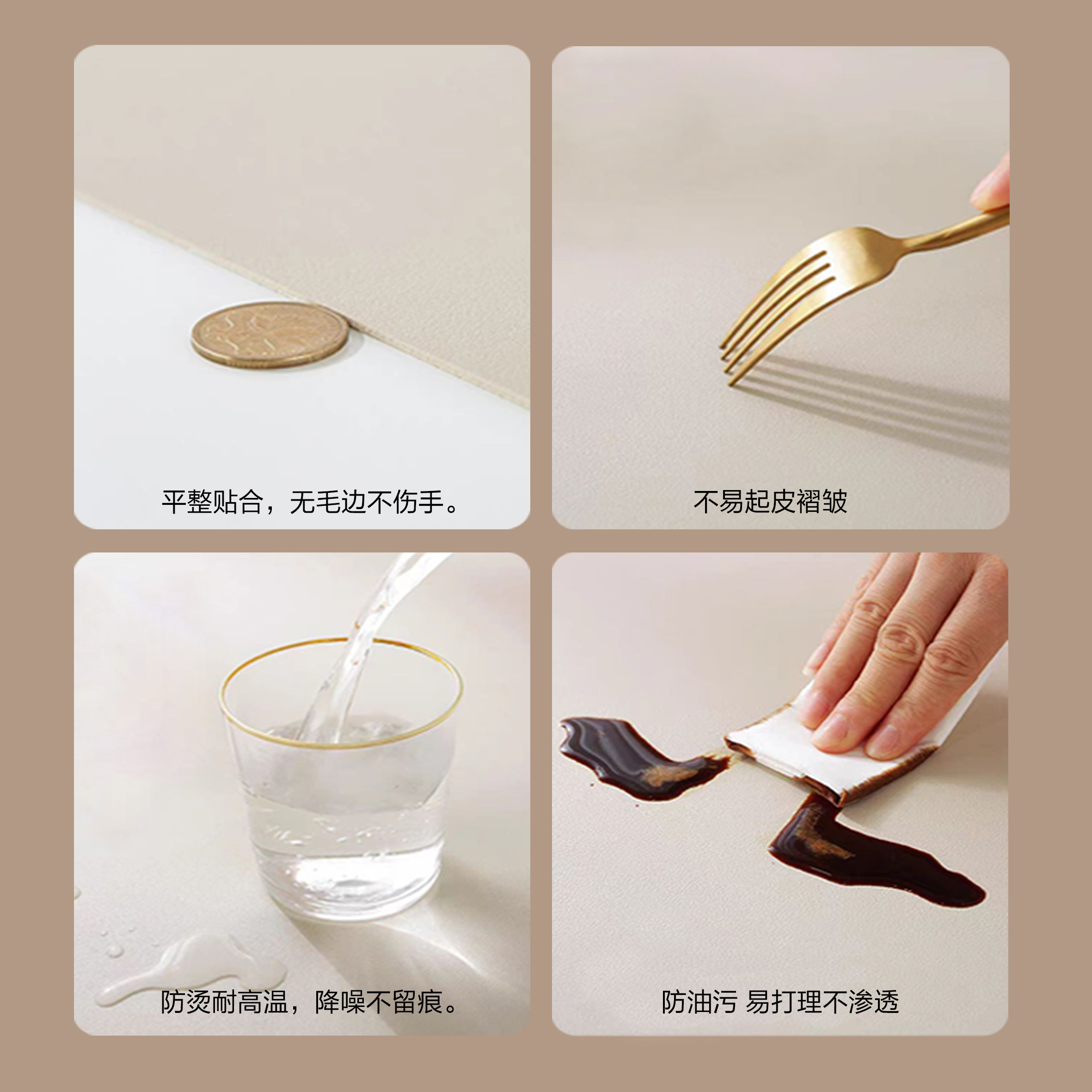 平整贴合，无毛边不伤手。

不易起皮褶皱

防烫耐高温，降噪不留痕。

防油污 易打理不渗透