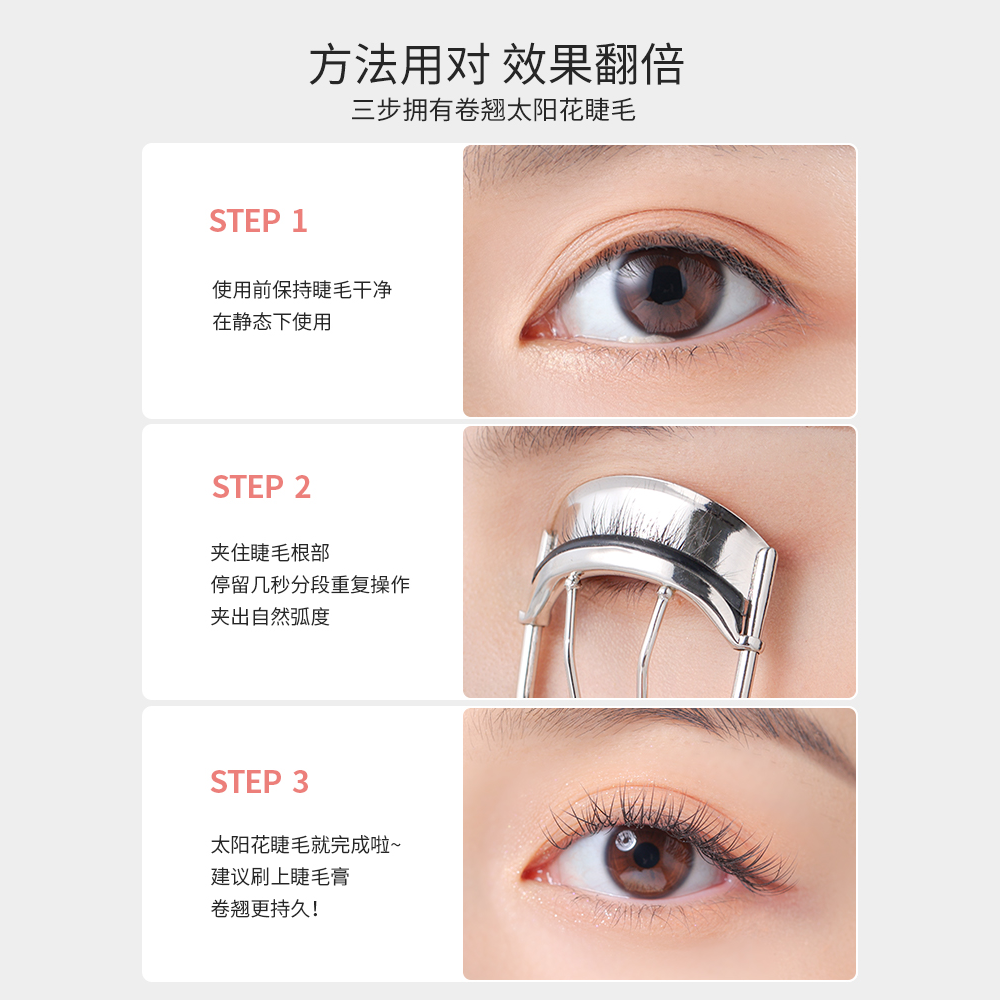 方法用对 效果翻倍
三步拥有卷翘太阳花睫毛

STEP 1

使用前保持睫毛干净
在静态下使用

STEP 2

夹住睫毛根部
停留几秒分段重复操作
夹出自然弧度

STEP 3

太阳花睫毛就完成啦~
建议刷上睫毛膏
卷翘更持久!