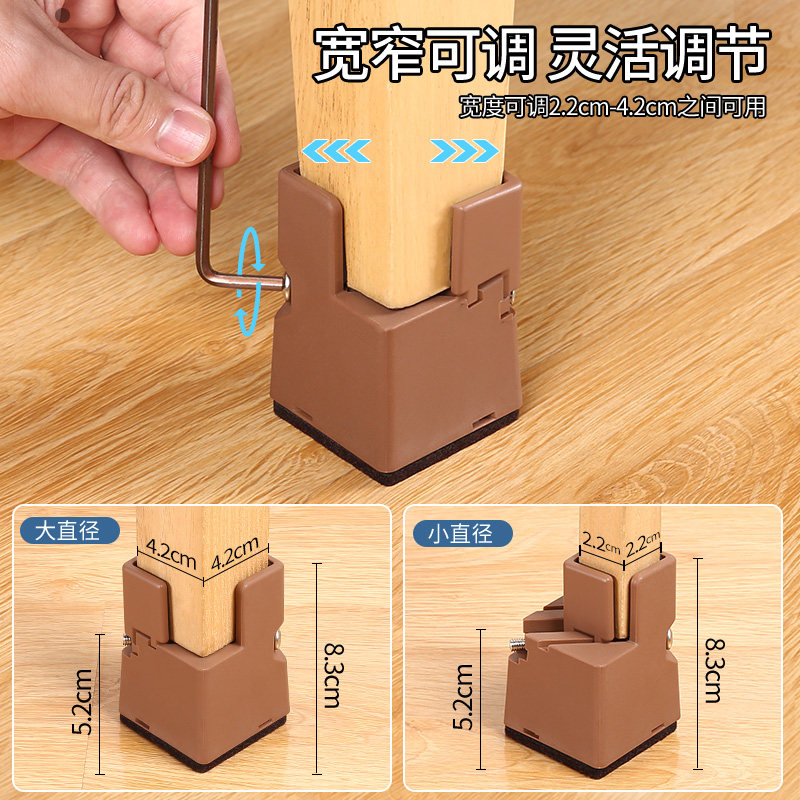 宽窄可调 灵活调节
宽度可调2.2cm-4.2cm之间可用

大直径
4.2cm 4.2cm
5.2cm
8.3cm

小直径
2.2cm 2.2cm
5.2cm
8.3cm