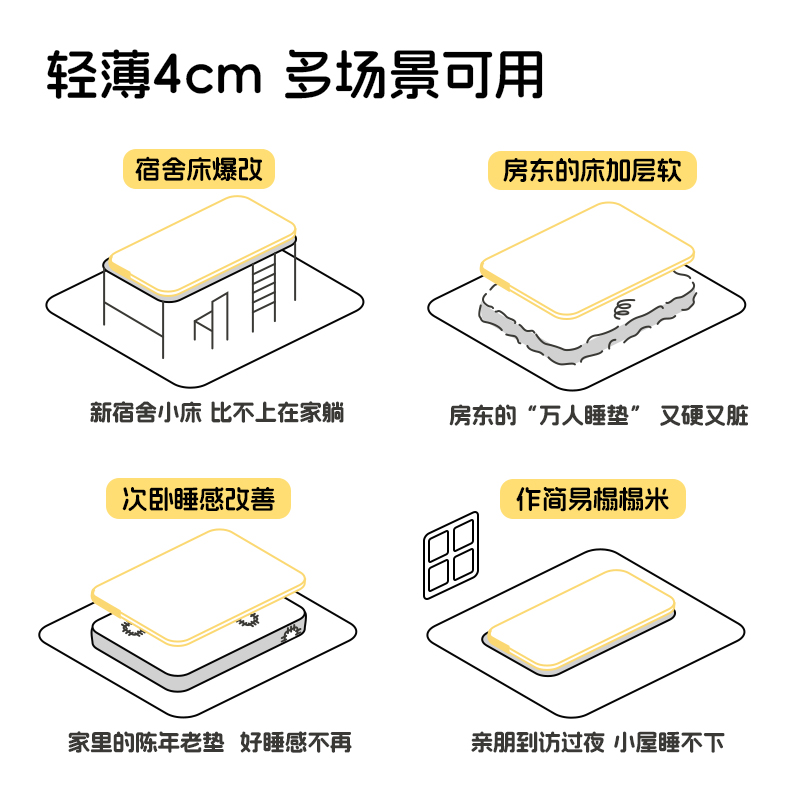 轻薄4cm 多场景可用

宿舍床爆改

新宿舍小床 比不上在家躺

房东的床加层软

房东的“万人睡垫” 又硬又脏

次卧睡感改善

家里的陈年老垫 好睡感不再

作简易榻榻米

亲朋到访过夜 小屋睡不下