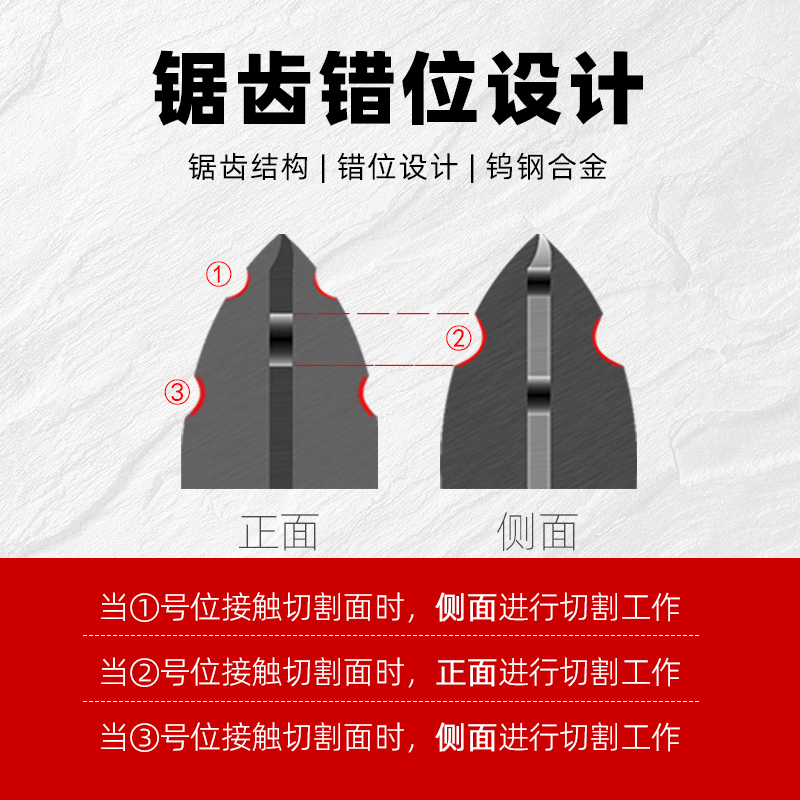 锯齿错位设计

锯齿结构 | 错位设计 | 钨钢合金

①

②

③

正面

侧面

当①号位接触切割面时，侧面进行切割工作

当②号位接触切割面时，正面进行切割工作

当③号位接触切割面时，侧面进行切割工作