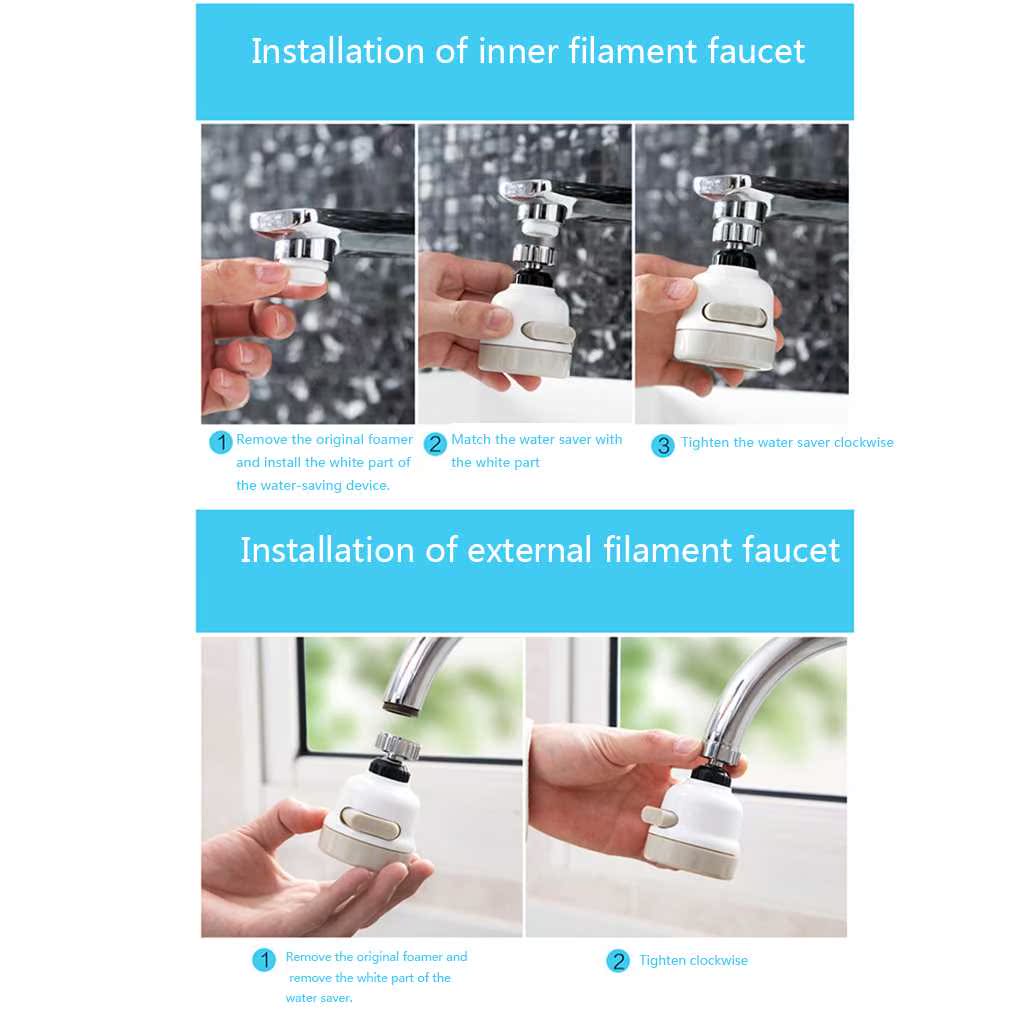 Installation of inner filament faucet

1 Remove the original foamer and install the white part of the water-saving device.

2 Match the water saver with the white part

3 Tighten the water saver clockwise

Installation of external filament faucet

1 Remove the original foamer and remove the white part of the water saver.

2 Tighten clockwise