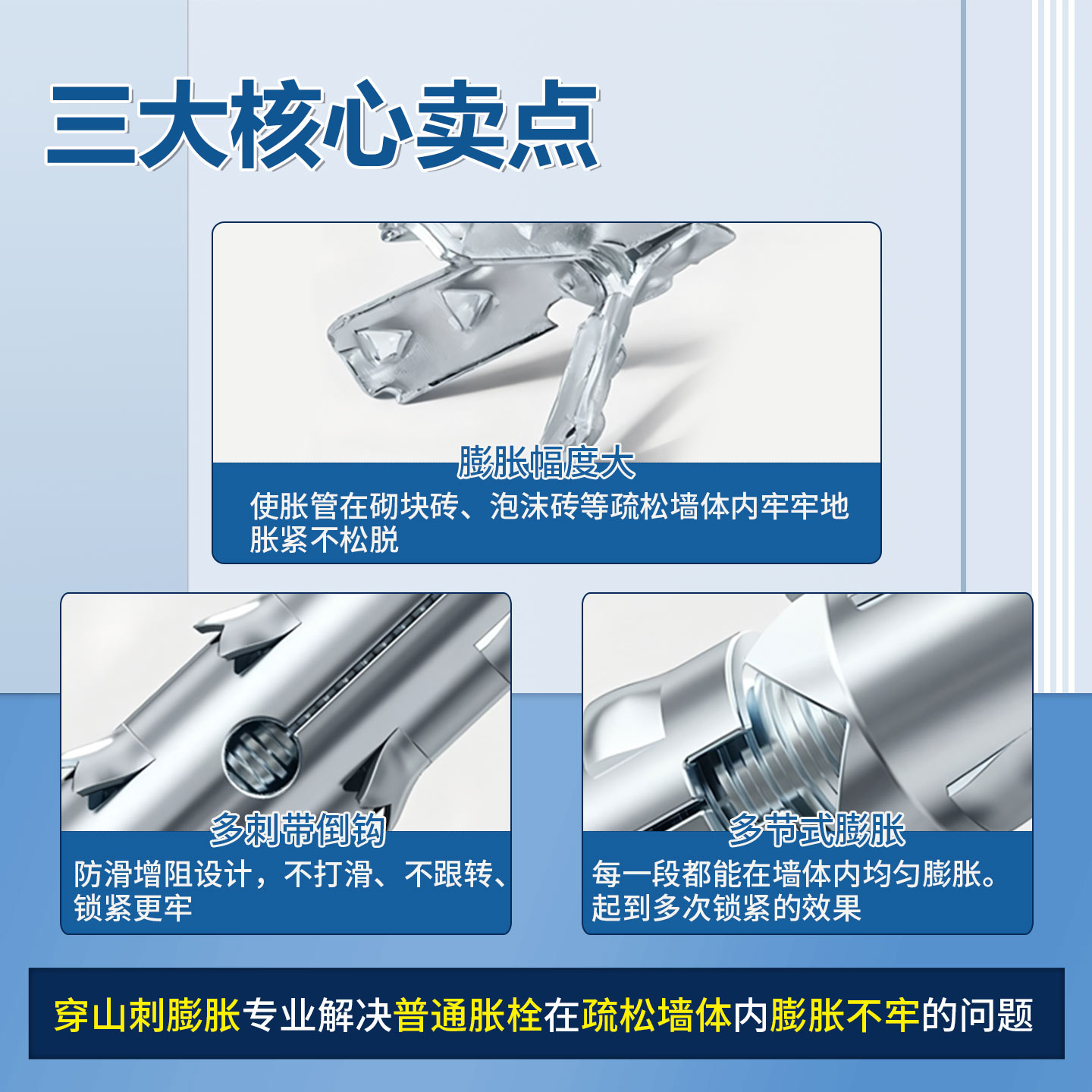 三大核心卖点

膨胀幅度大
使胀管在砌块砖、泡沫砖等疏松墙体内牢牢地胀紧不松脱

多刺带倒钩
防滑增阻设计，不打滑、不跟转、锁紧更牢

多节式膨胀
每一段都能在墙体内均匀膨胀。起到多次锁紧的效果

穿山刺膨胀专业解决普通胀栓在疏松墙体内膨胀不牢的问题