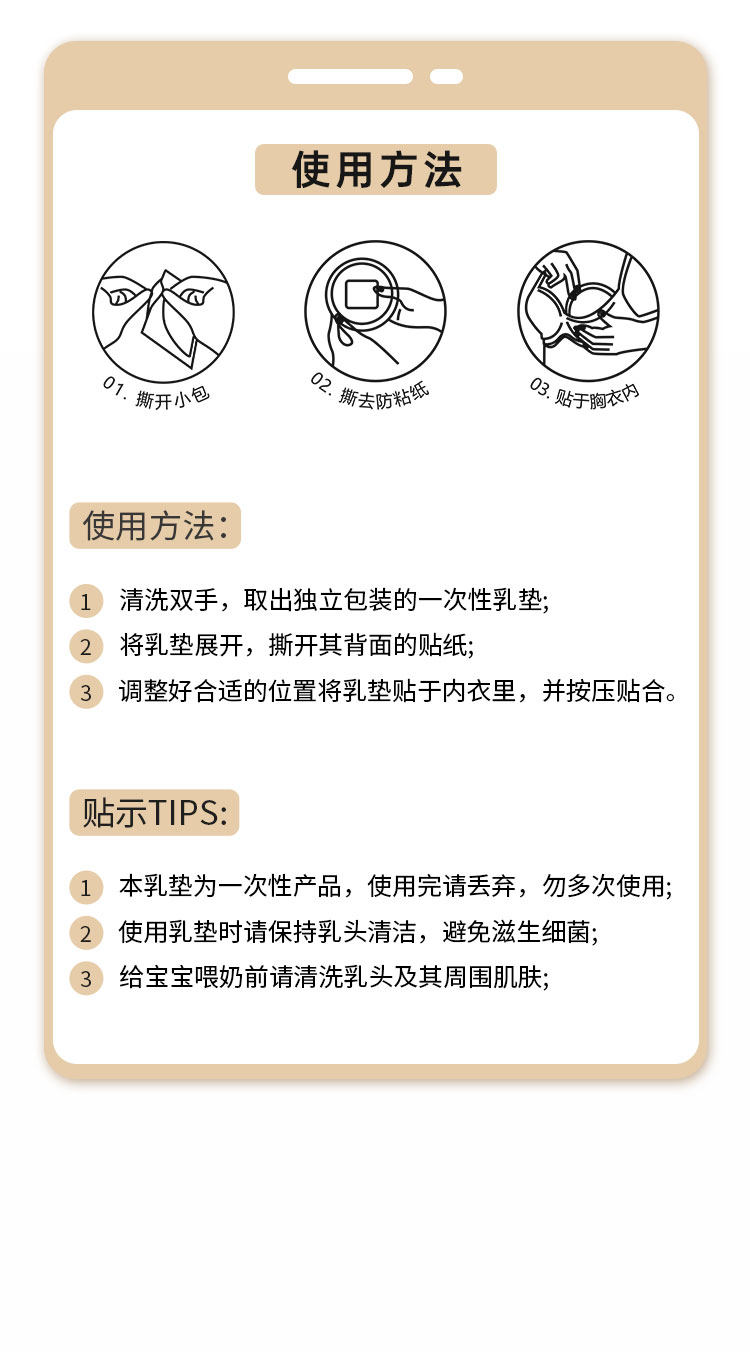 使用方法

01. 撕开小包

02. 撕去防粘纸

03. 贴于胸衣内

使用方法：

1 清洗双手，取出独立包装的一次性乳垫;
2 将乳垫展开，撕开其背面的贴纸;
3 调整好合适的位置将乳垫贴于内衣里，并按压贴合。

贴示TIPS:

1 本乳垫为一次性产品，使用完请丢弃，勿多次使用;
2 使用乳垫时请保持乳头清洁，避免滋生细菌;
3 给宝宝喂奶前请清洗乳头及其周围肌肤;